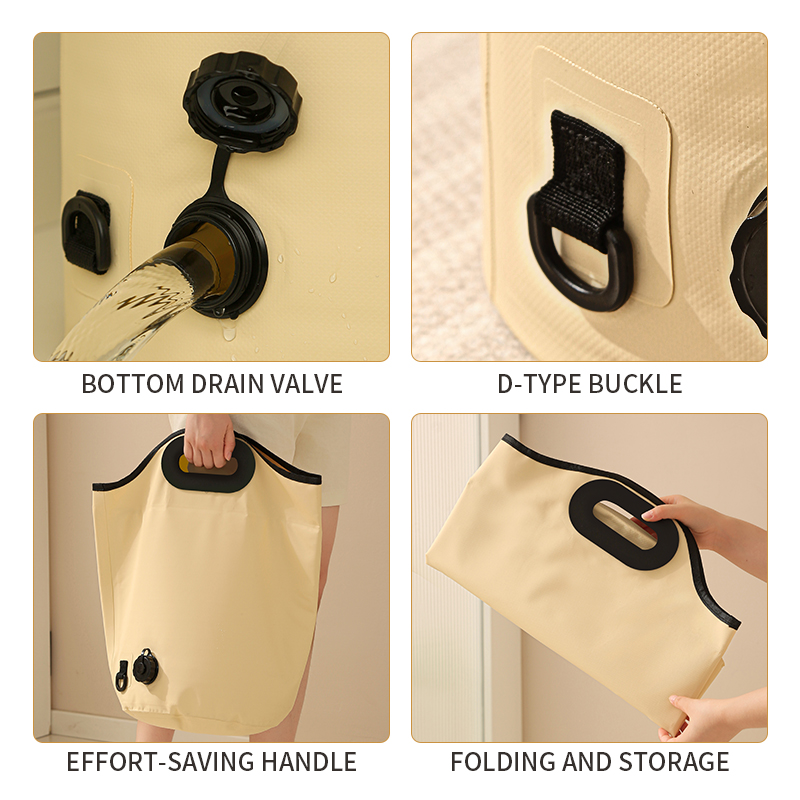 BOTTOM DRAIN VALVE

D-TYPE BUCKLE

EFFORT-SAVING HANDLE

FOLDING AND STORAGE