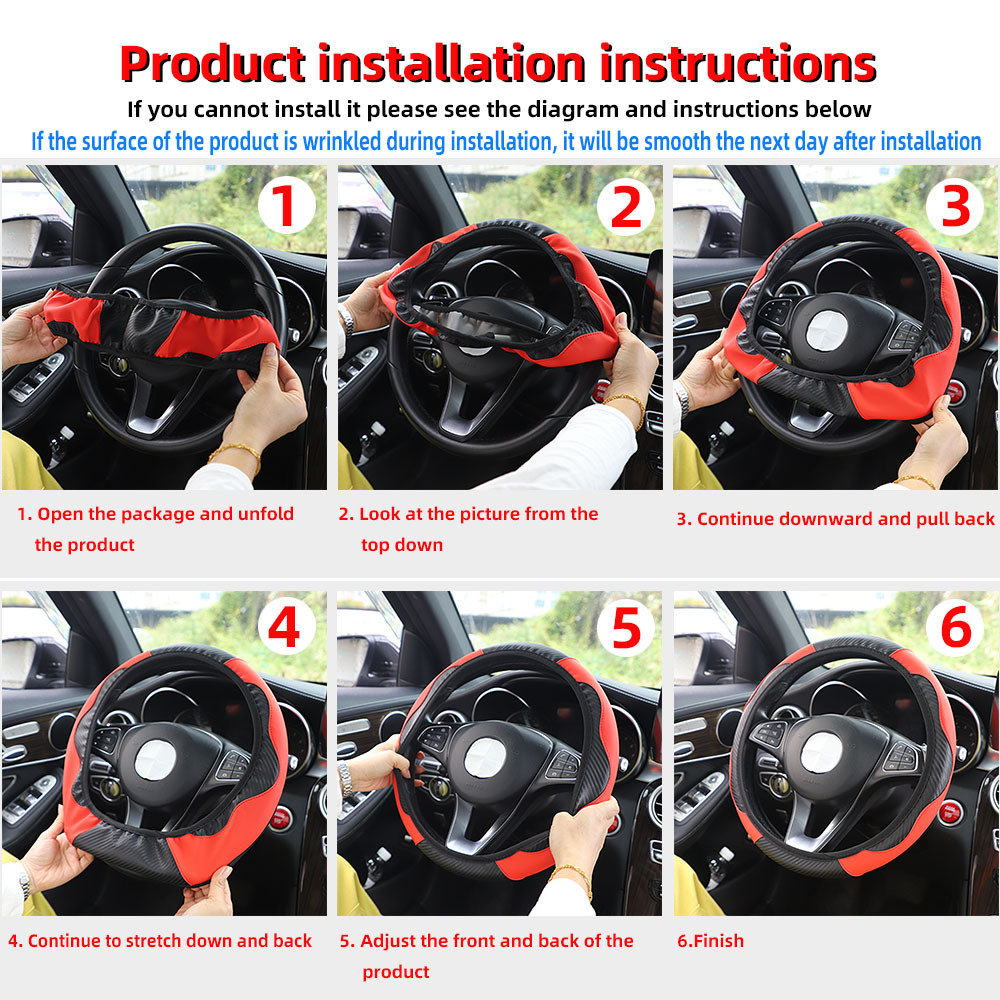 Product installation instructions

If you cannot install it please see the diagram and instructions below

If the surface of the product is wrinkled during installation, it will be smooth the next day after installation

1

2

3

1. Open the package and unfold the product

2. Look at the picture from the top down

3. Continue downward and pull back

4

5

6

4. Continue to stretch down and back

5. Adjust the front and back of the product

6.Finish