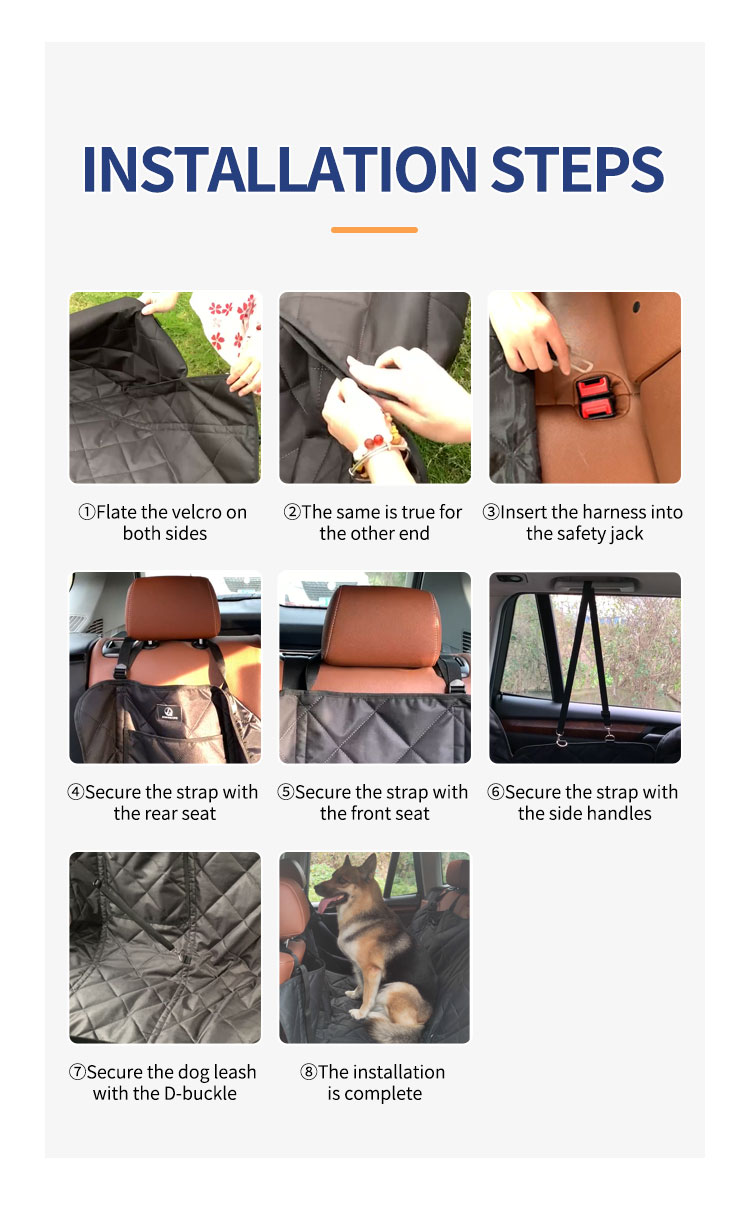 INSTALLATION STEPS

①Flate the velcro on both sides

②The same is true for the other end

③Insert the harness into the safety jack

④Secure the strap with the rear seat

⑤Secure the strap with the front seat

⑥Secure the strap with the side handles

⑦Secure the dog leash with the D-buckle

⑧The installation is complete