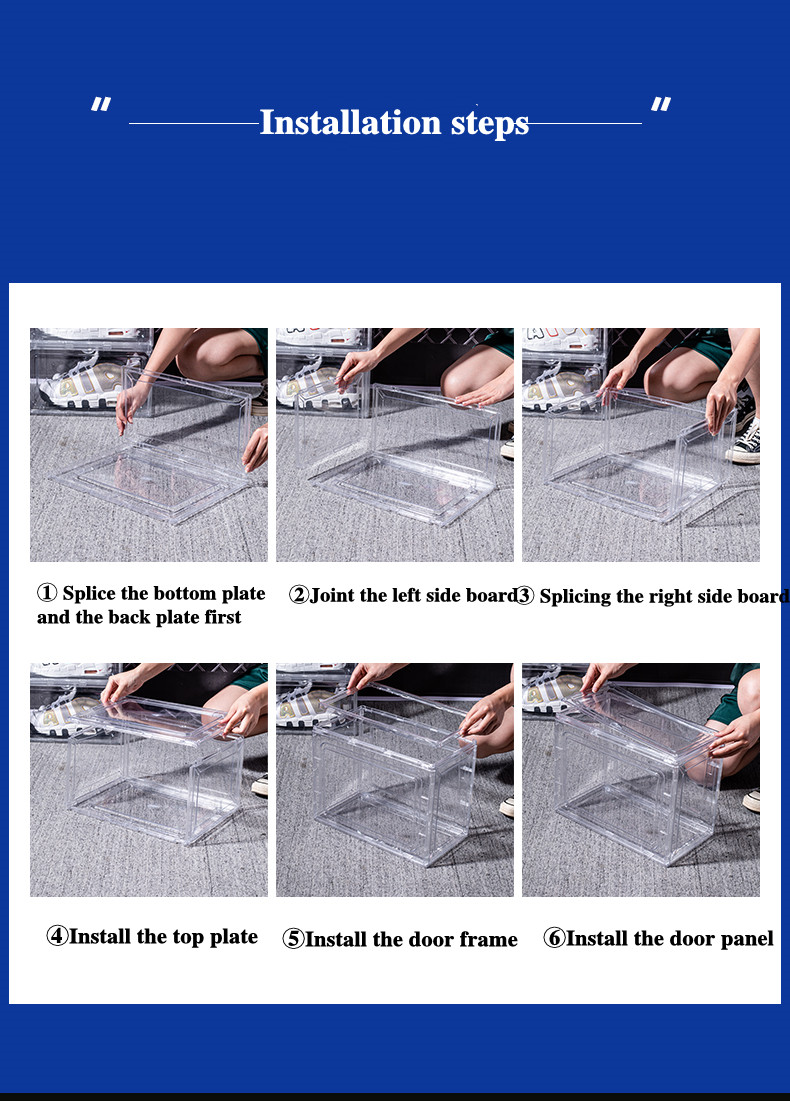 " Installation steps "

① Splice the bottom plate and the back plate first

②Joint the left side board

③ Splicing the right side board

④Install the top plate

⑤Install the door frame

⑥Install the door panel