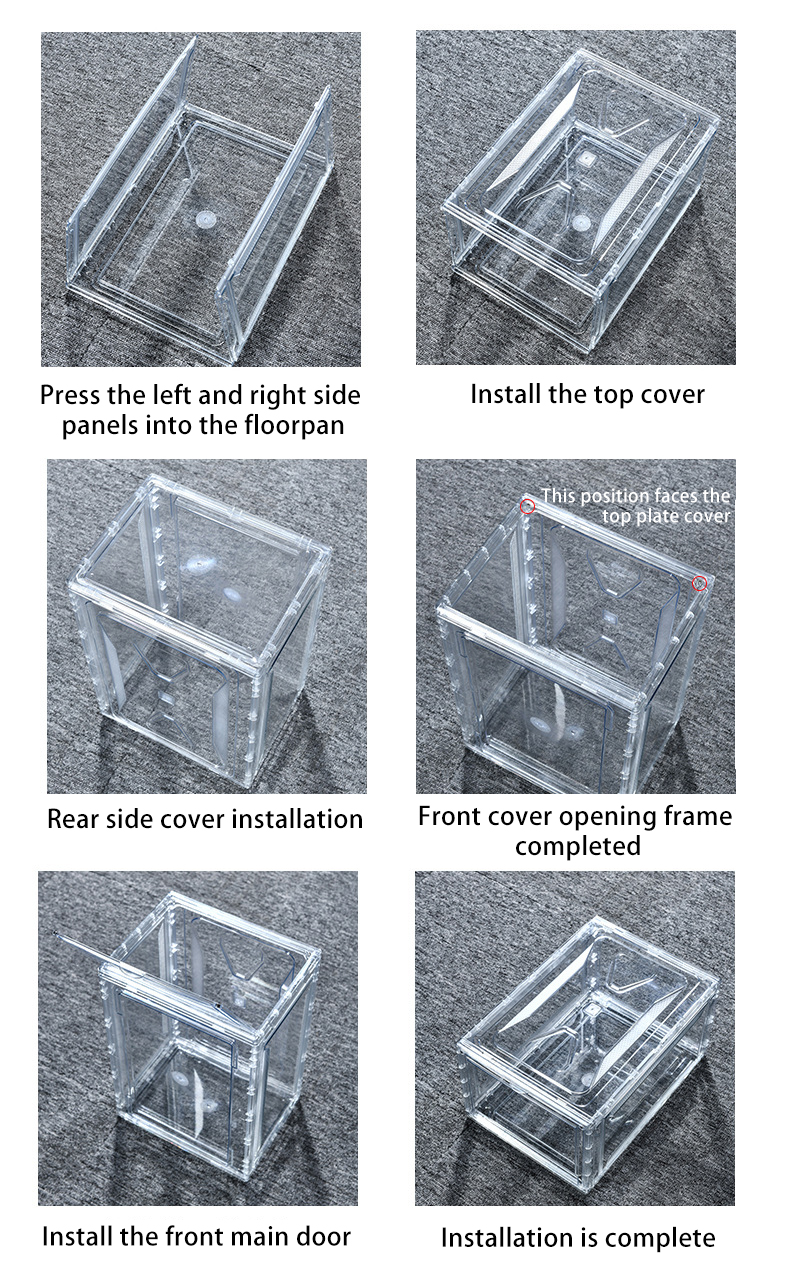 Press the left and right side panels into the floorpan

Install the top cover

Rear side cover installation

This position faces the top plate cover

Front cover opening frame completed

Install the front main door

Installation is complete