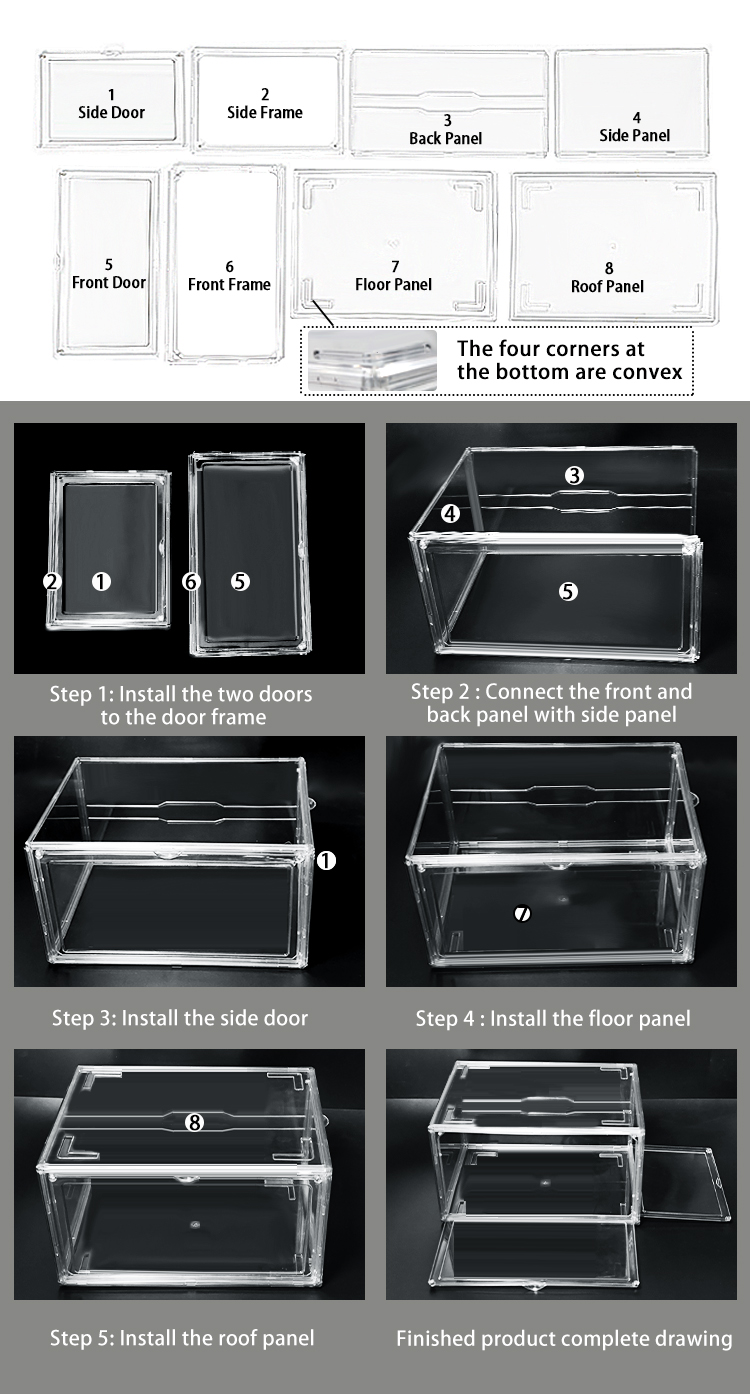 1
Side Door

2
Side Frame

3
Back Panel

4
Side Panel

5
Front Door

6
Front Frame

7
Floor Panel

8
Roof Panel

The four corners at the bottom are convex

2 1 6 5

Step 1: Install the two doors to the door frame

3 4 5

Step 2 : Connect the front and back panel with side panel

1

Step 3: Install the side door

7

Step 4 : Install the floor panel

8

Step 5: Install the roof panel

Finished product complete drawing