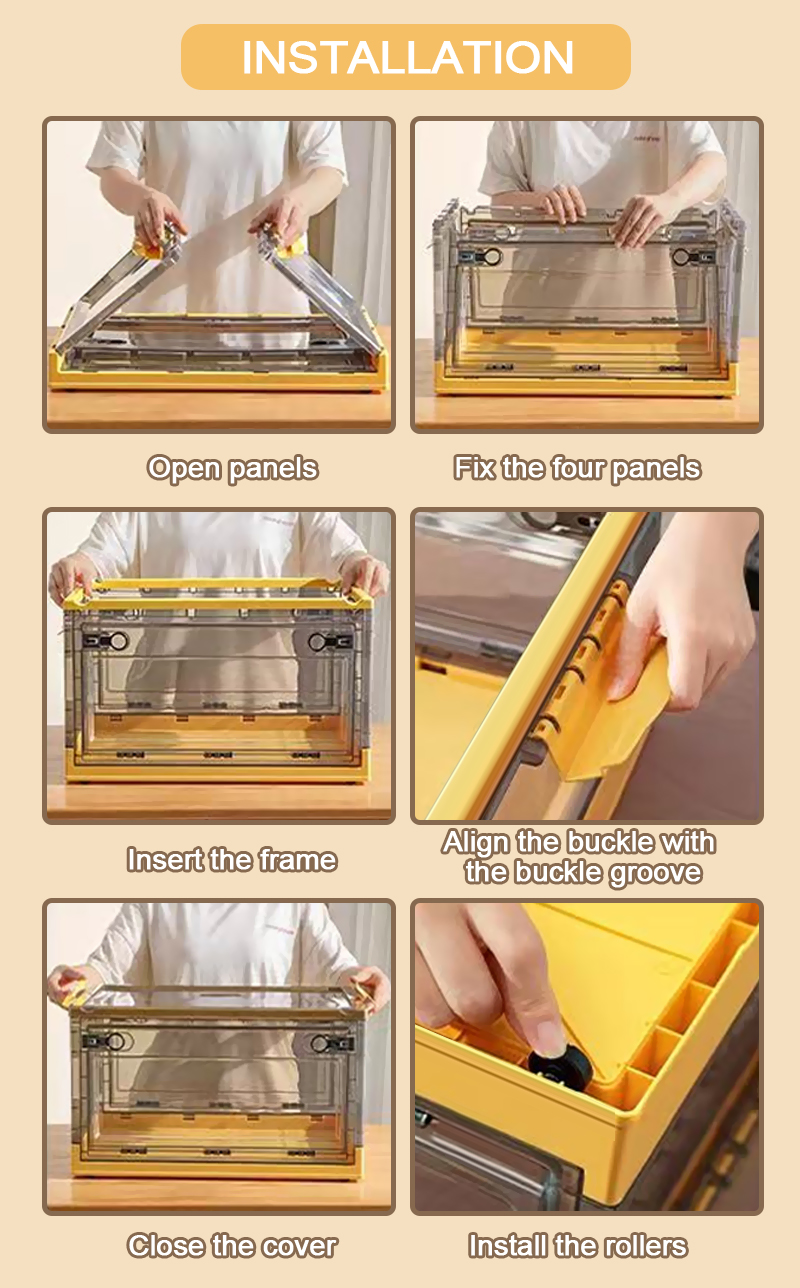 INSTALLATION

Open panels

Fix the four panels

Insert the frame

Align the buckle with the buckle groove

Close the cover

Install the rollers