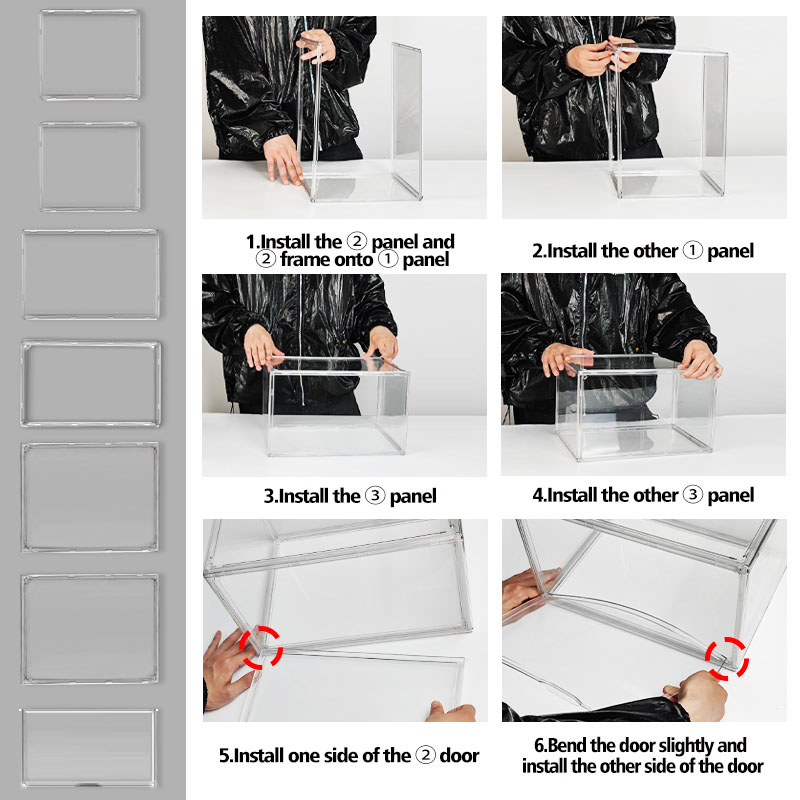 1.Install the ② panel and ② frame onto ① panel

2.Install the other ① panel

3.Install the ③ panel

4.Install the other ③ panel

5.Install one side of the ② door

6.Bend the door slightly and install the other side of the door