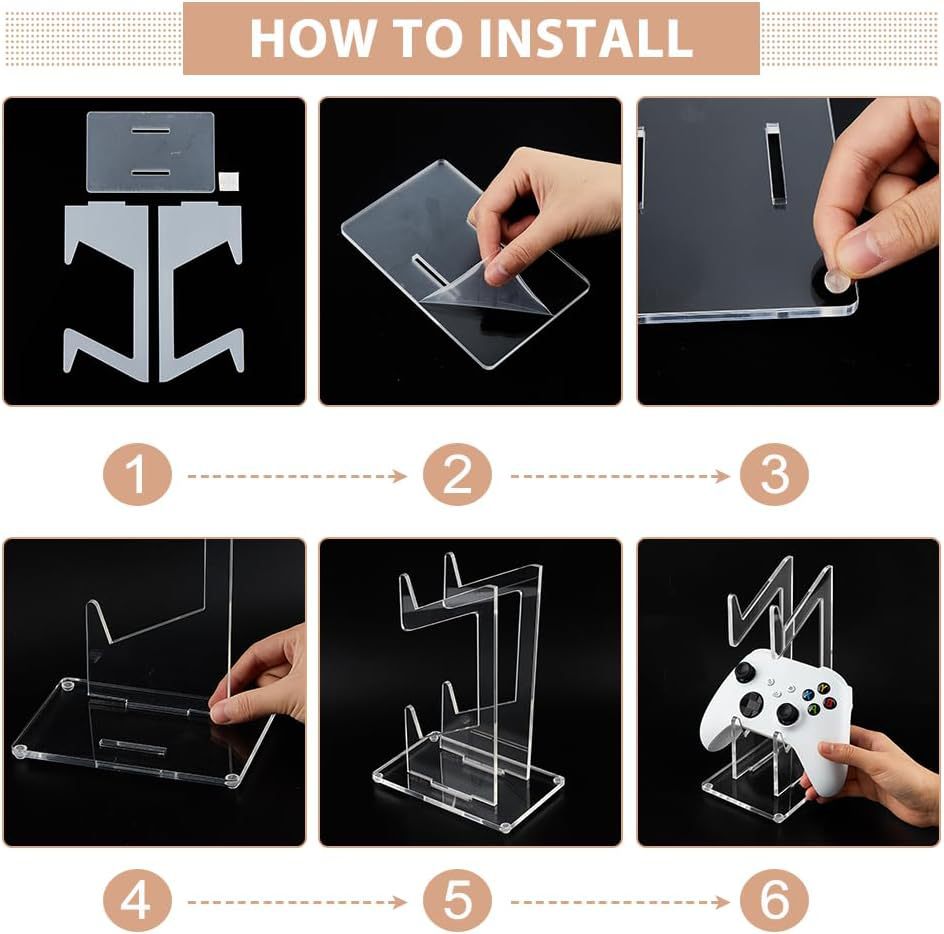 HOW TO INSTALL

1

2

3

4

5

6