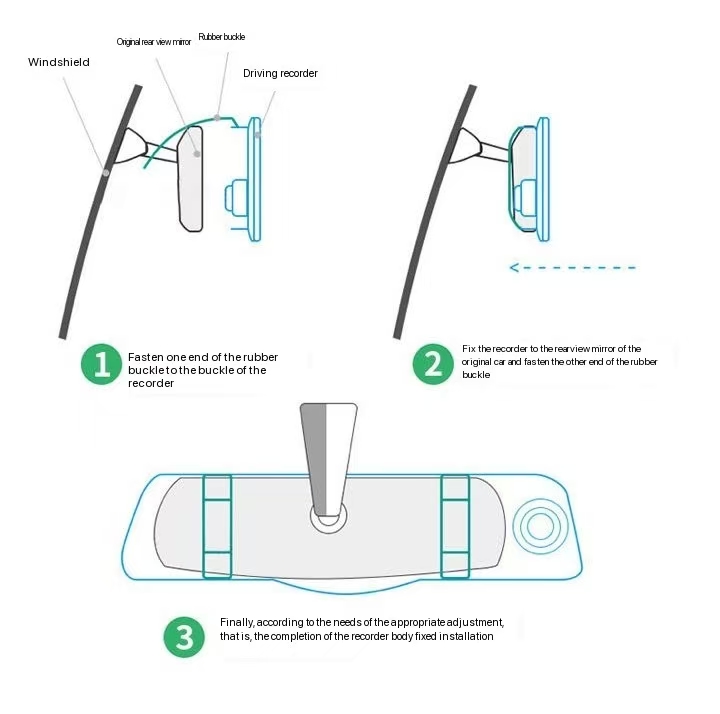 Windshield

Original rear view mirror

Rubber buckle

Driving recorder

1 Fasten one end of the rubber buckle to the buckle of the recorder

2 Fix the recorder to the rearview mirror of the original car and fasten the other end of the rubber buckle

3 Finally, according to the needs of the appropriate adjustment, that is, the completion of the recorder body fixed installation