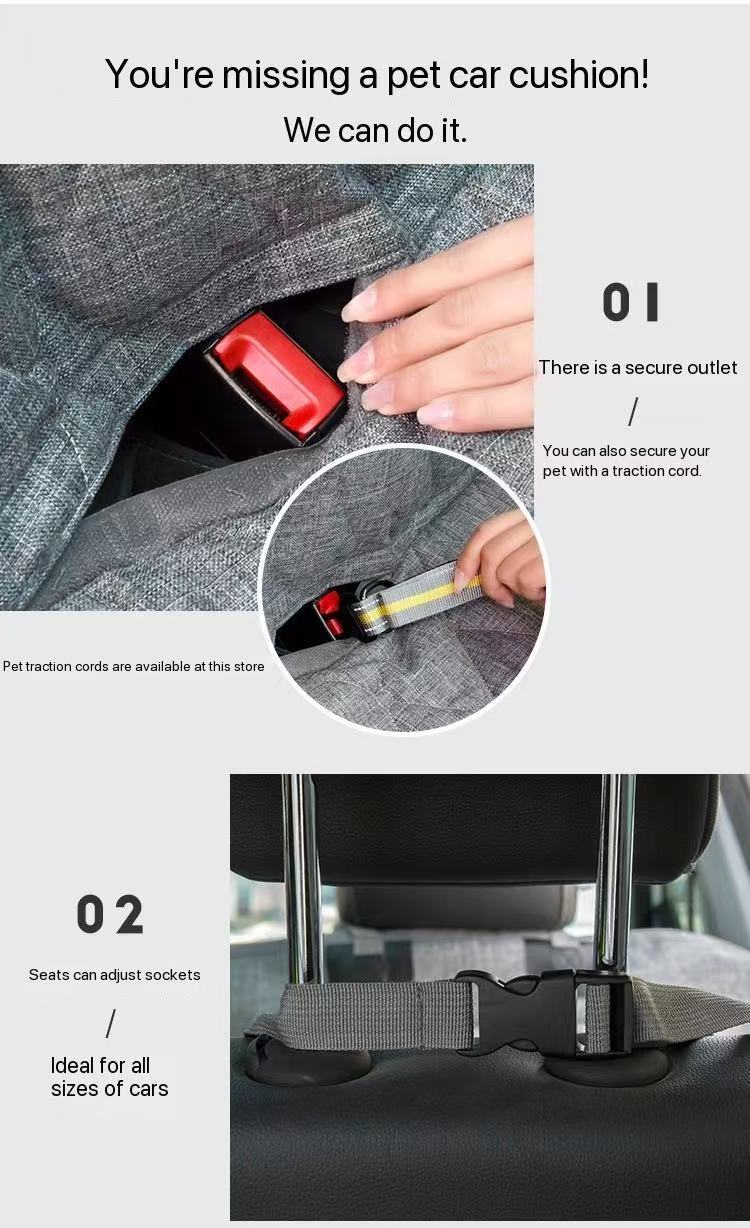 You're missing a pet car cushion!

We can do it.

01

There is a secure outlet

/

You can also secure your pet with a traction cord.

Pet traction cords are available at this store

02

Seats can adjust sockets

/

Ideal for all sizes of cars