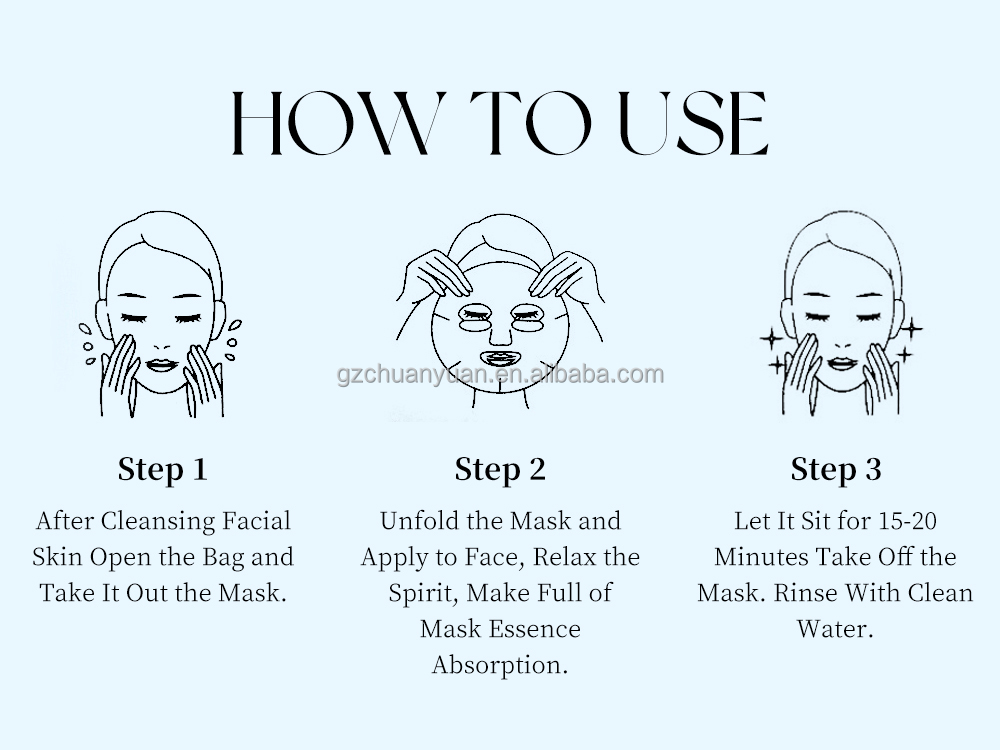 HOW TO USE

gzchuanyuan.en.alibaba.com

Step 1

After Cleansing Facial Skin Open the Bag and Take It Out the Mask.

Step 2

Unfold the Mask and Apply to Face, Relax the Spirit, Make Full of Mask Essence Absorption.

Step 3

Let It Sit for 15-20 Minutes Take Off the Mask. Rinse With Clean Water.