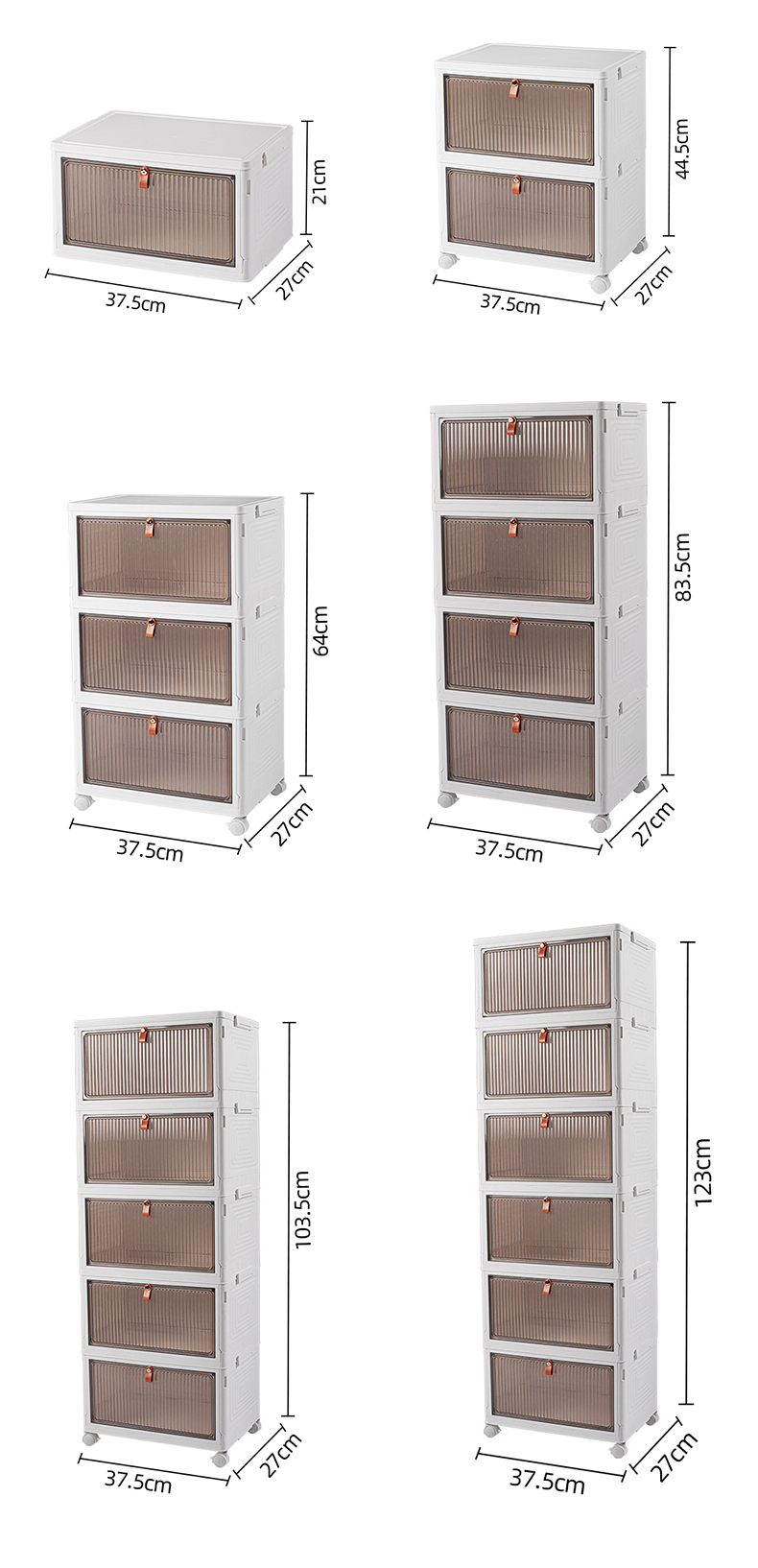 21cm
37.5cm
27cm

44.5cm
37.5cm
27cm

64cm
37.5cm
27cm

83.5cm
37.5cm
27cm

103.5cm
37.5cm
27cm

123cm
37.5cm
27cm