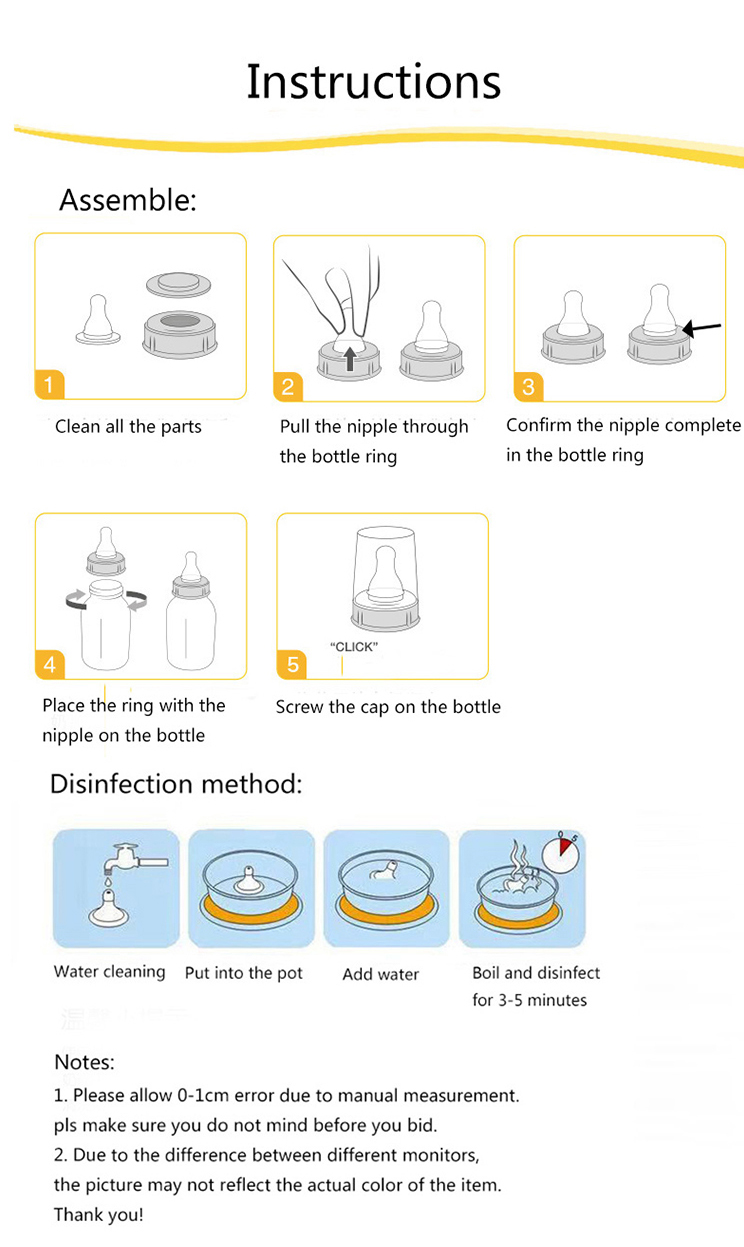 Instructions

Assemble:

1
Clean all the parts

2
Pull the nipple through the bottle ring

3
Confirm the nipple complete in the bottle ring

4
Place the ring with the nipple on the bottle

"CLICK"
5
Screw the cap on the bottle

Disinfection method:

Water cleaning

Put into the pot

Add water

Boil and disinfect for 3-5 minutes

Notes:
1. Please allow 0-1cm error due to manual measurement. pls make sure you do not mind before you bid.
2. Due to the difference between different monitors, the picture may not reflect the actual color of the item.
Thank you!