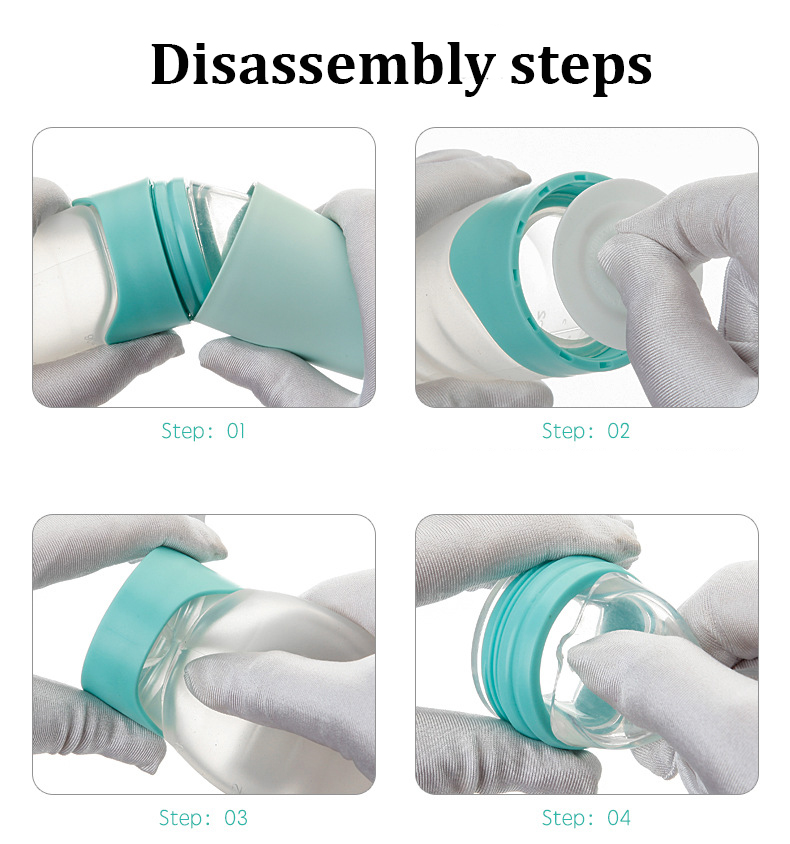 Disassembly steps

Step: 01

Step: 02

Step: 03

Step: 04