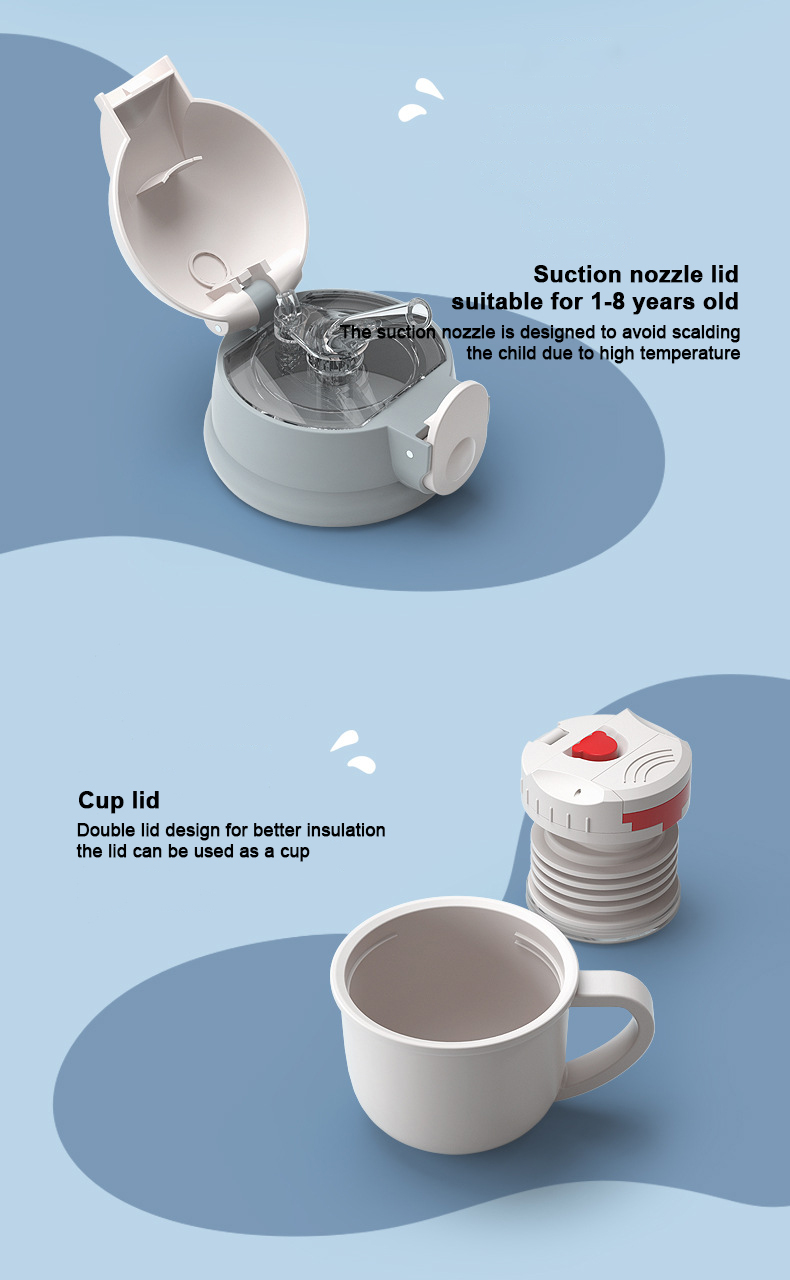 Suction nozzle lid
suitable for 1-8 years old
The suction nozzle is designed to avoid scalding the child due to high temperature

Cup lid
Double lid design for better insulation
the lid can be used as a cup