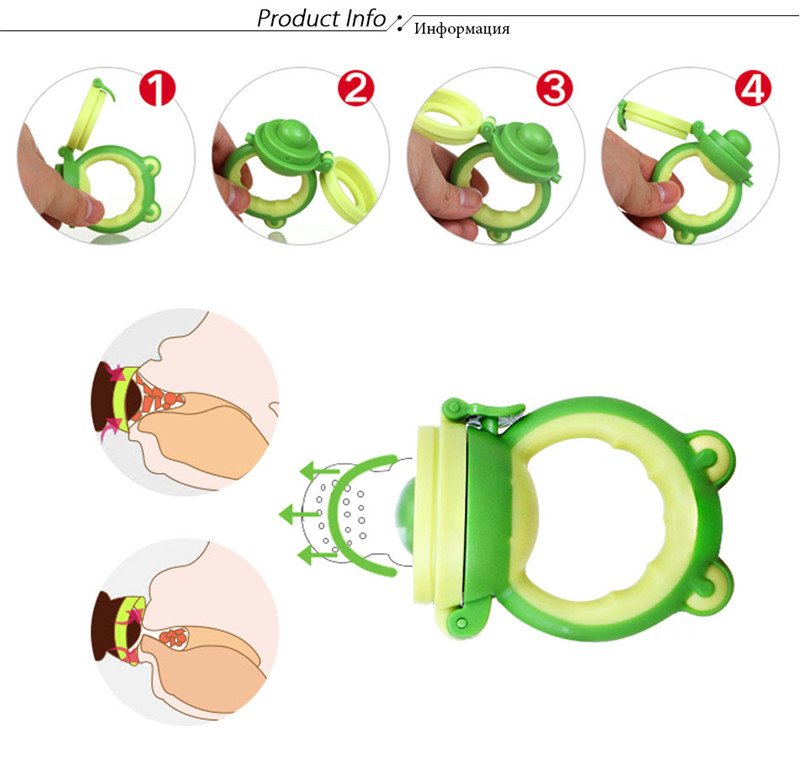 Product Info
Информация

1
2
3
4