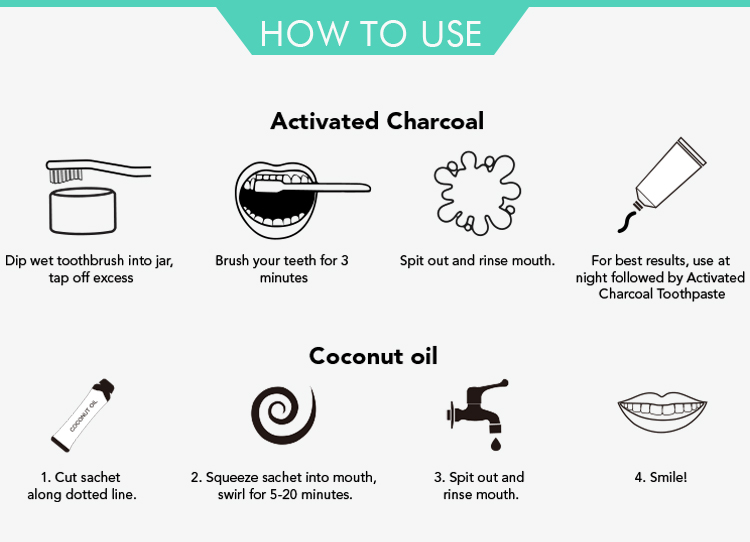 HOW TO USE

Activated Charcoal

Dip wet toothbrush into jar, tap off excess

Brush your teeth for 3 minutes

Spit out and rinse mouth.

For best results, use at night followed by Activated Charcoal Toothpaste

Coconut oil

COCONUT OIL

1. Cut sachet along dotted line.

2. Squeeze sachet into mouth, swirl for 5-20 minutes.

3. Spit out and rinse mouth.

4. Smile!