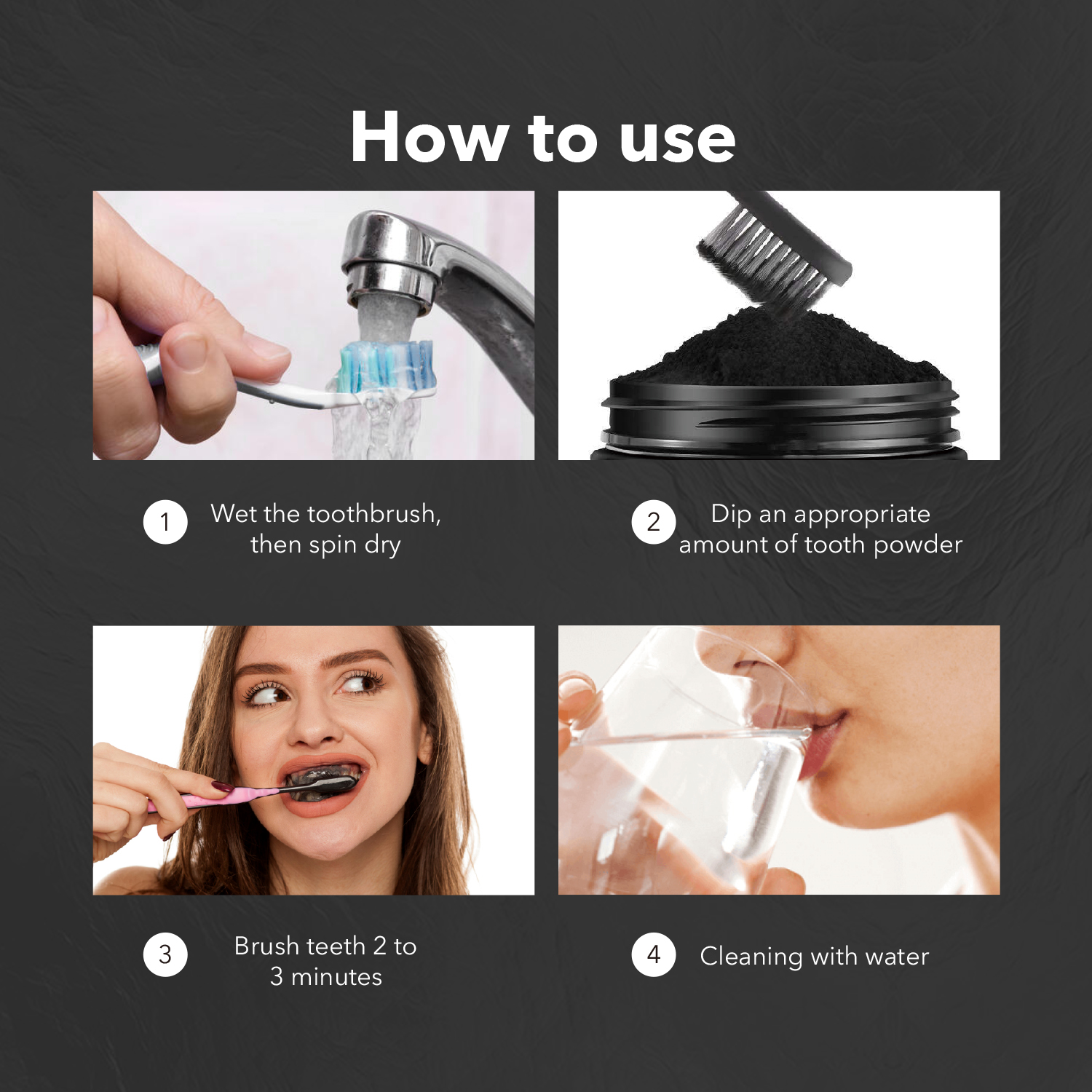 How to use

1 Wet the toothbrush, then spin dry

2 Dip an appropriate amount of tooth powder

3 Brush teeth 2 to 3 minutes

4 Cleaning with water