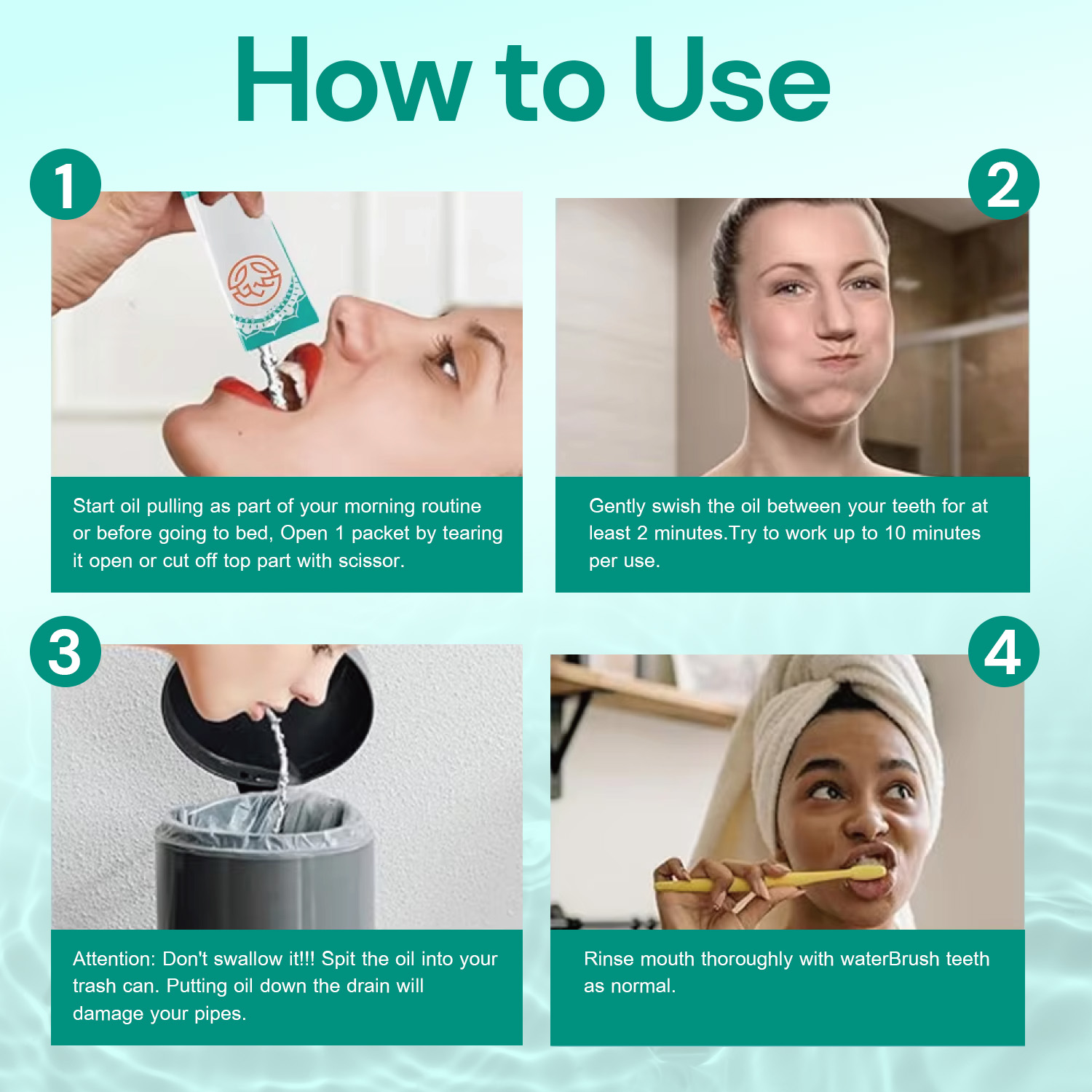 How to Use

1

Start oil pulling as part of your morning routine or before going to bed, Open 1 packet by tearing it open or cut off top part with scissor.

2

Gently swish the oil between your teeth for at least 2 minutes.Try to work up to 10 minutes per use.

3

Attention: Don't swallow it!!! Spit the oil into your trash can. Putting oil down the drain will damage your pipes.

4

Rinse mouth thoroughly with waterBrush teeth as normal.