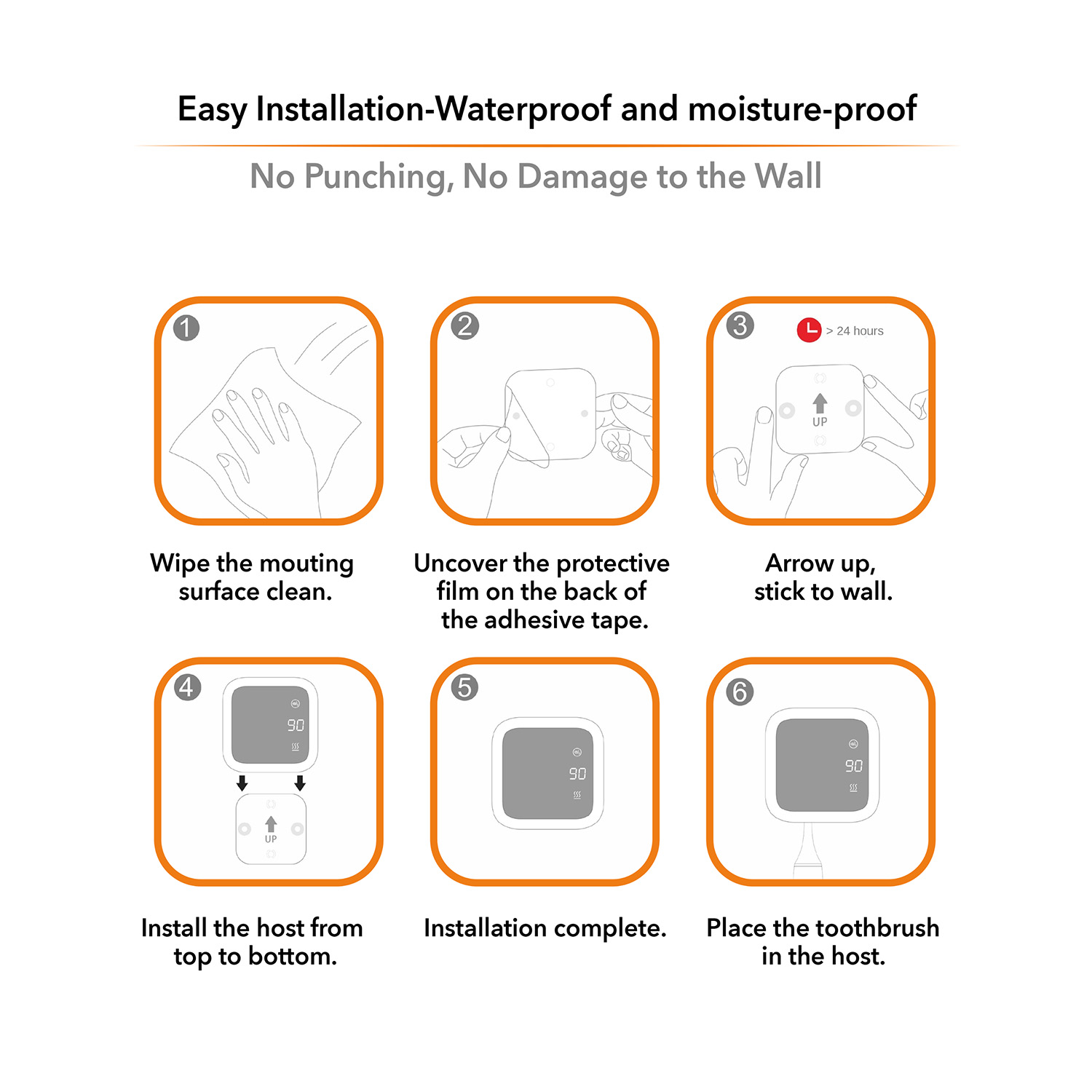 Easy Installation-Waterproof and moisture-proof

No Punching, No Damage to the Wall

1

Wipe the mouting surface clean.

2

Uncover the protective film on the back of the adhesive tape.

3

> 24 hours

UP

Arrow up, stick to wall.

4

90

UP

Install the host from top to bottom.

5

90

Installation complete.

6

90

Place the toothbrush in the host.