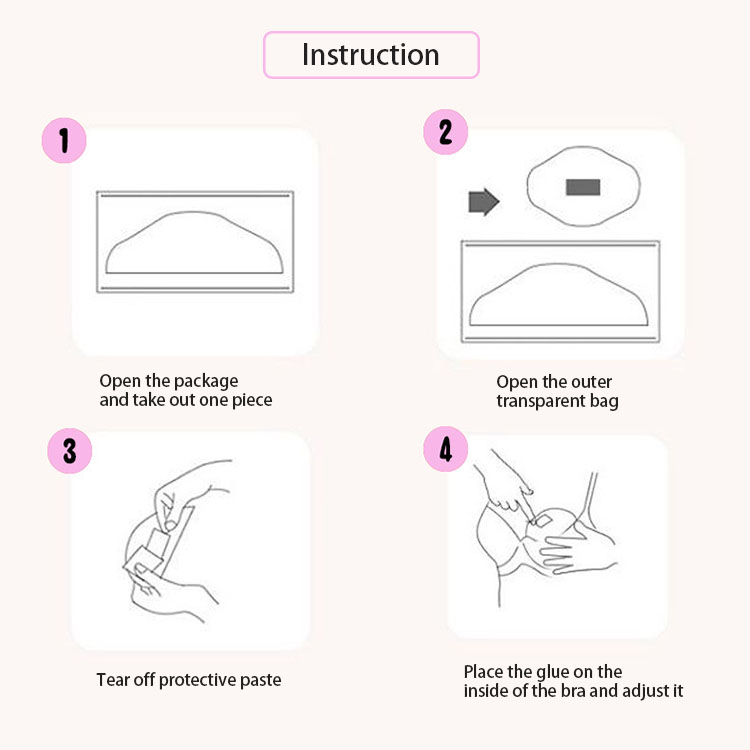 Instruction

1

Open the package and take out one piece

2

Open the outer transparent bag

3

Tear off protective paste

4

Place the glue on the inside of the bra and adjust it