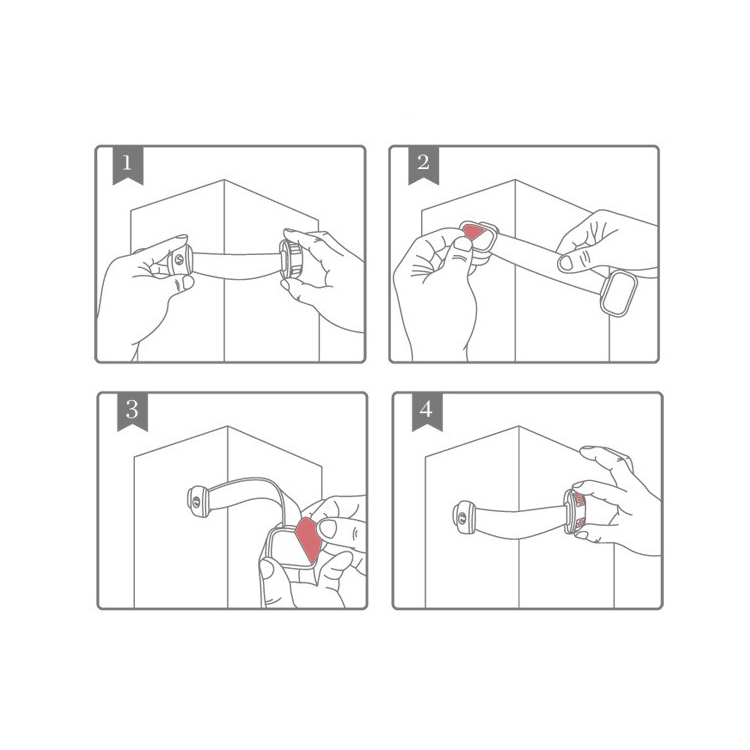 1

2

3

4