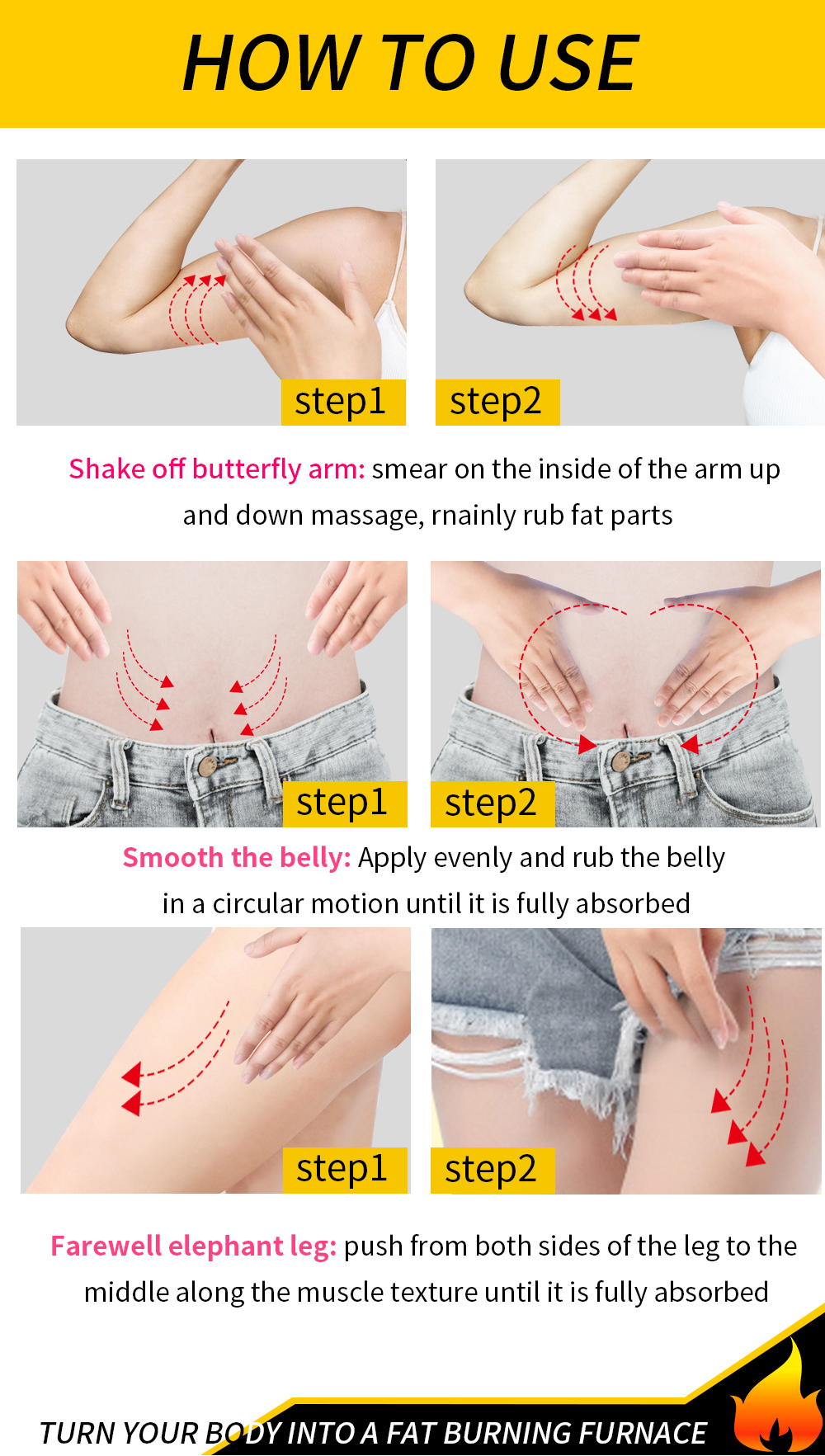 HOW TO USE

step1

step2

Shake off butterfly arm: smear on the inside of the arm up and down massage, rnainly rub fat parts

step1

step2

Smooth the belly: Apply evenly and rub the belly in a circular motion until it is fully absorbed

step1

step2

Farewell elephant leg: push from both sides of the leg to the middle along the muscle texture until it is fully absorbed

TURN YOUR BODY INTO A FAT BURNING FURNACE