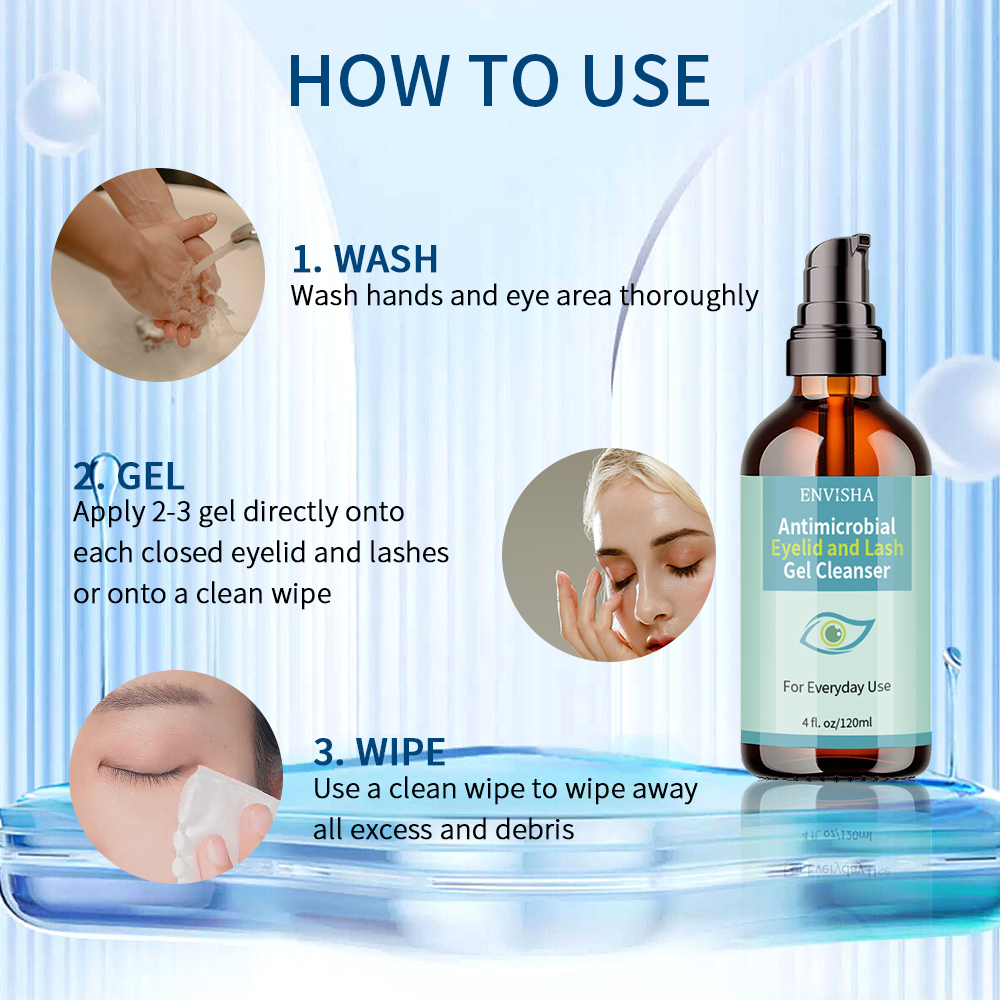 HOW TO USE

1. WASH
Wash hands and eye area thoroughly

2. GEL
Apply 2-3 gel directly onto each closed eyelid and lashes or onto a clean wipe

3. WIPE
Use a clean wipe to wipe away all excess and debris

ENVISHA
Antimicrobial
Eyelid and Lash
Gel Cleanser

For Everyday Use

4 fl. oz/120ml