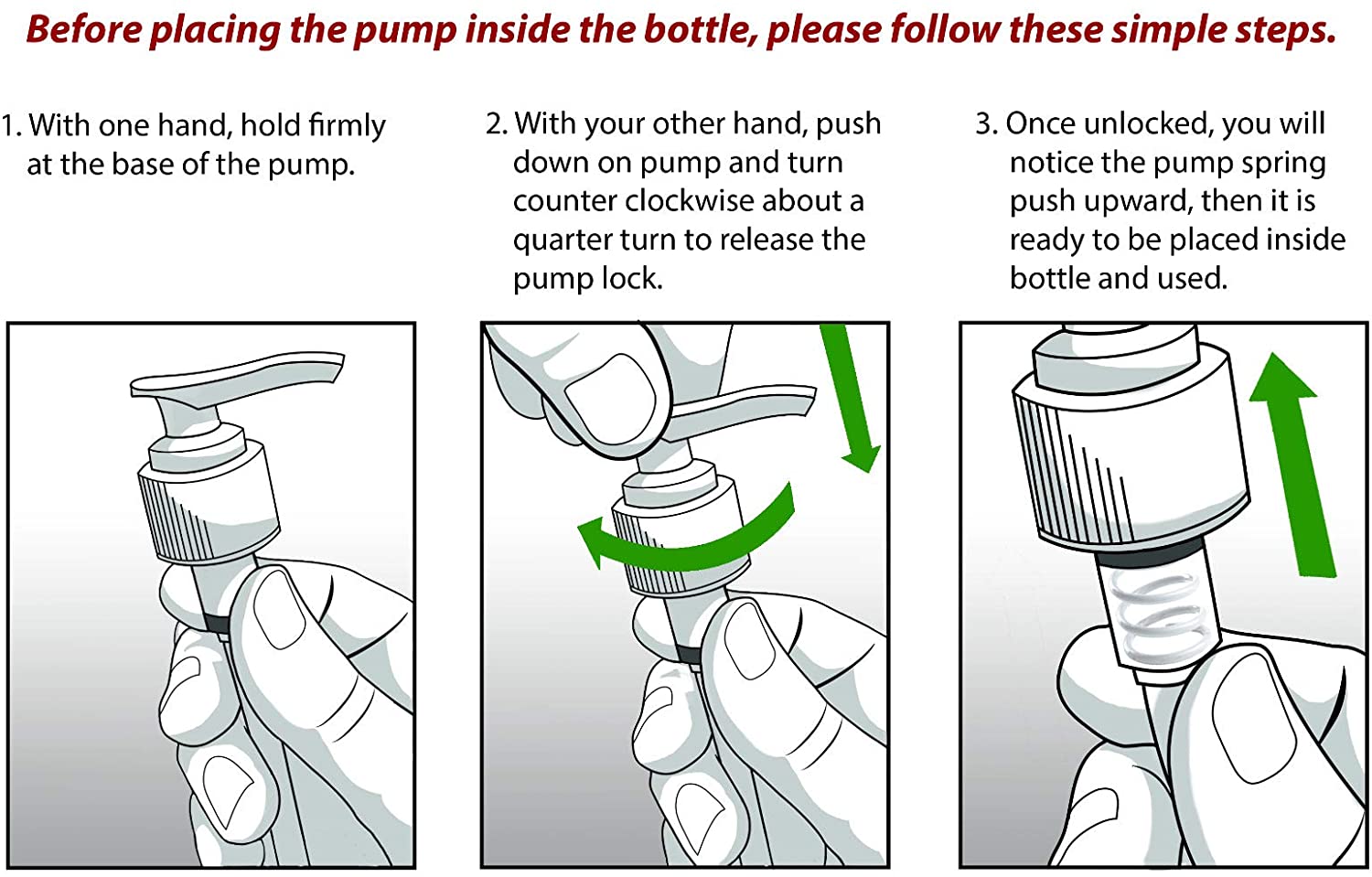 Before placing the pump inside the bottle, please follow these simple steps.

1. With one hand, hold firmly at the base of the pump.

2. With your other hand, push down on pump and turn counter clockwise about a quarter turn to release the pump lock.

3. Once unlocked, you will notice the pump spring push upward, then it is ready to be placed inside bottle and used.