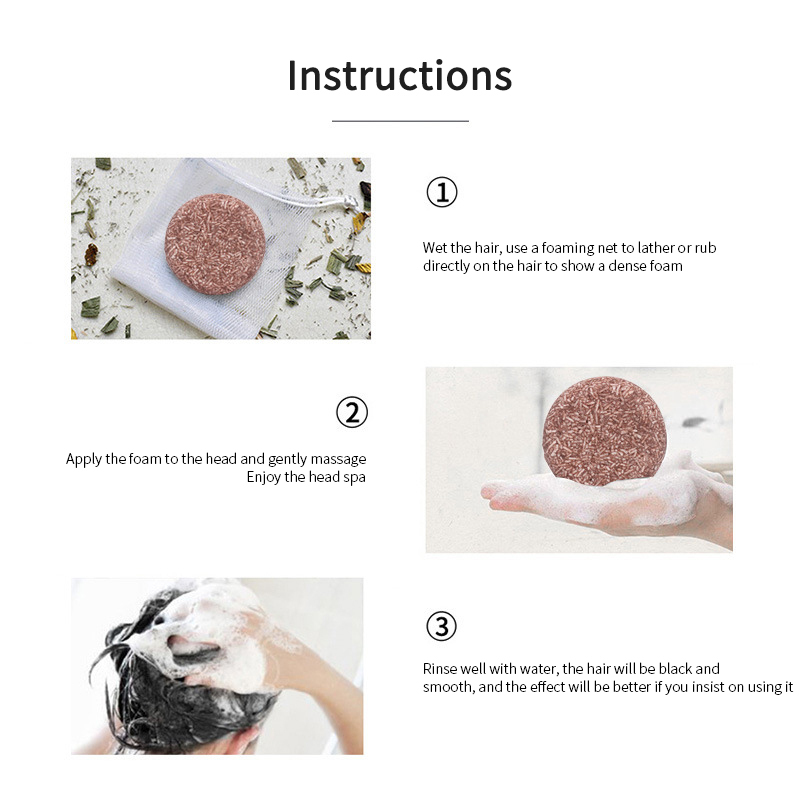 Instructions

①

Wet the hair, use a foaming net to lather or rub directly on the hair to show a dense foam

②

Apply the foam to the head and gently massage
Enjoy the head spa

③

Rinse well with water, the hair will be black and smooth, and the effect will be better if you insist on using it