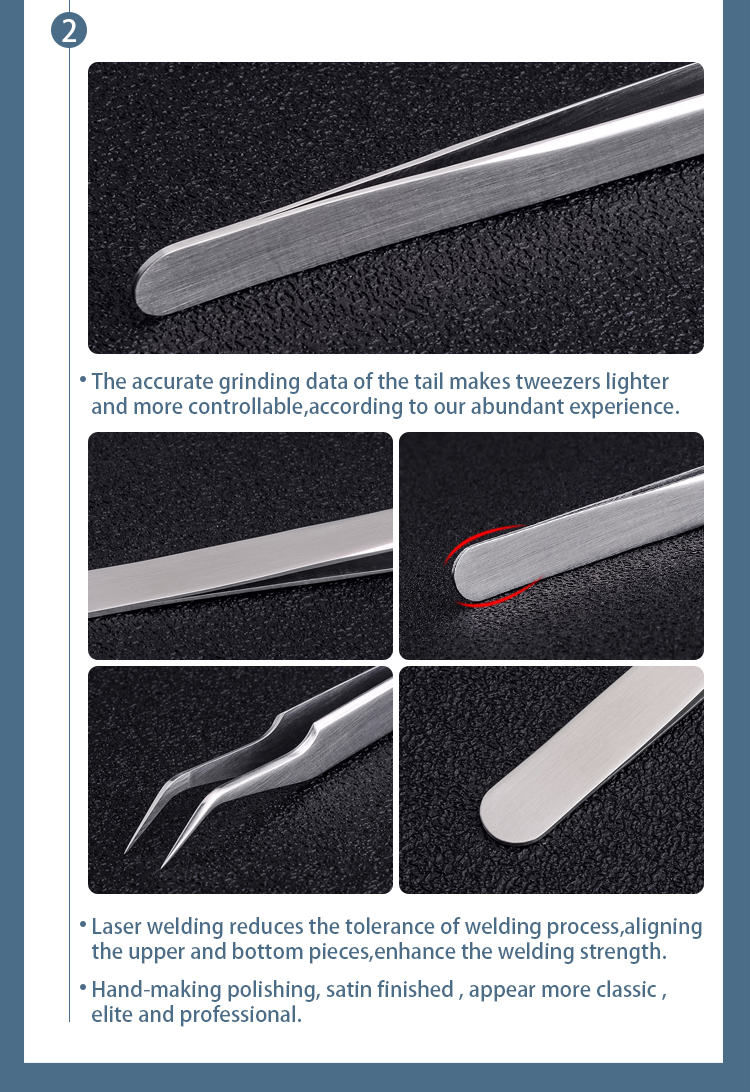 2

• The accurate grinding data of the tail makes tweezers lighter and more controllable,according to our abundant experience.

• Laser welding reduces the tolerance of welding process,aligning the upper and bottom pieces,enhance the welding strength.

• Hand-making polishing, satin finished , appear more classic , elite and professional.