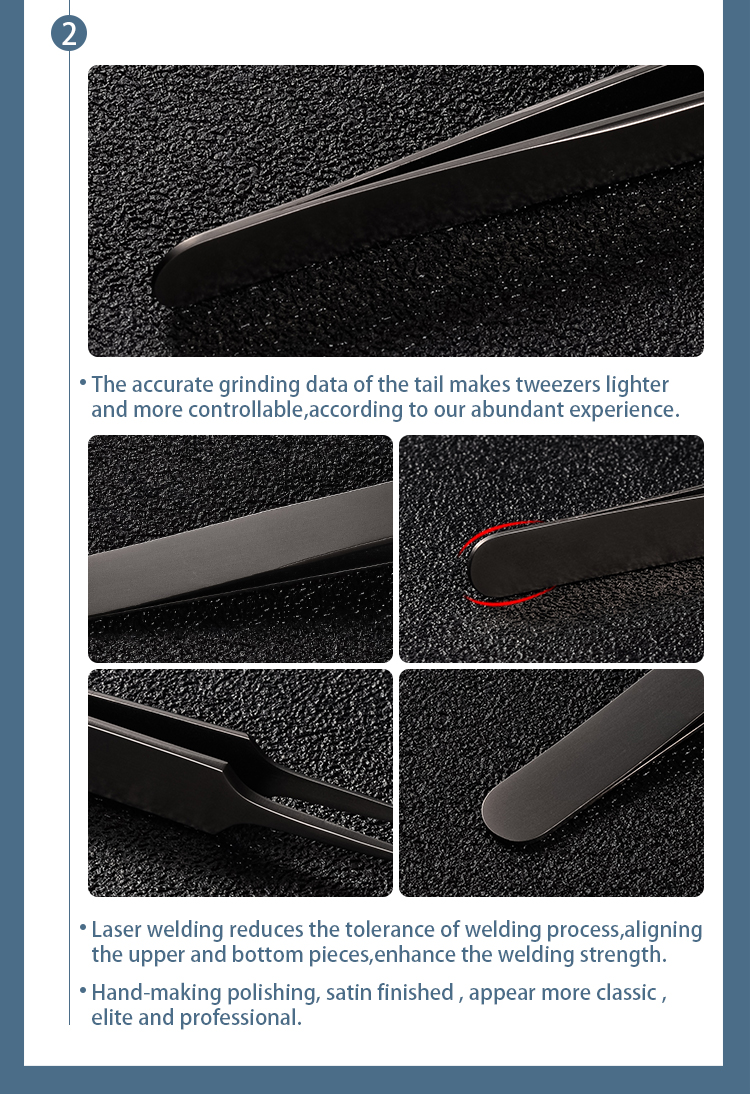 2

• The accurate grinding data of the tail makes tweezers lighter and more controllable,according to our abundant experience.

• Laser welding reduces the tolerance of welding process,aligning the upper and bottom pieces,enhance the welding strength.

• Hand-making polishing, satin finished , appear more classic , elite and professional.