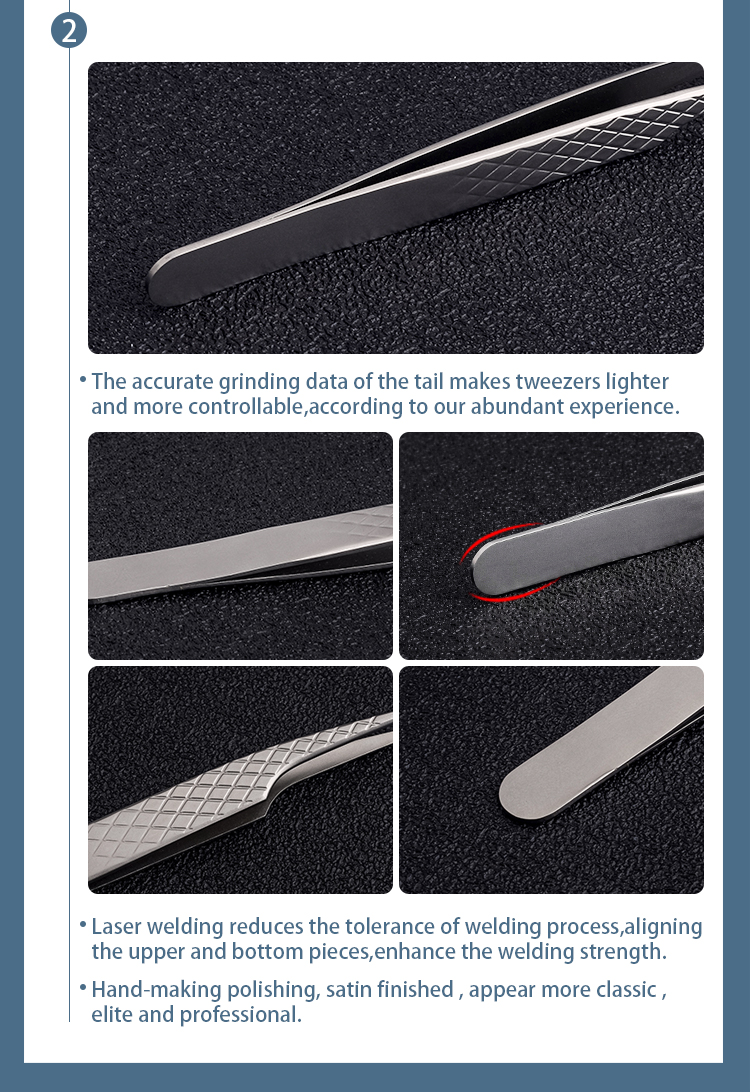 2

• The accurate grinding data of the tail makes tweezers lighter and more controllable,according to our abundant experience.

• Laser welding reduces the tolerance of welding process,aligning the upper and bottom pieces,enhance the welding strength.

• Hand-making polishing, satin finished , appear more classic , elite and professional.