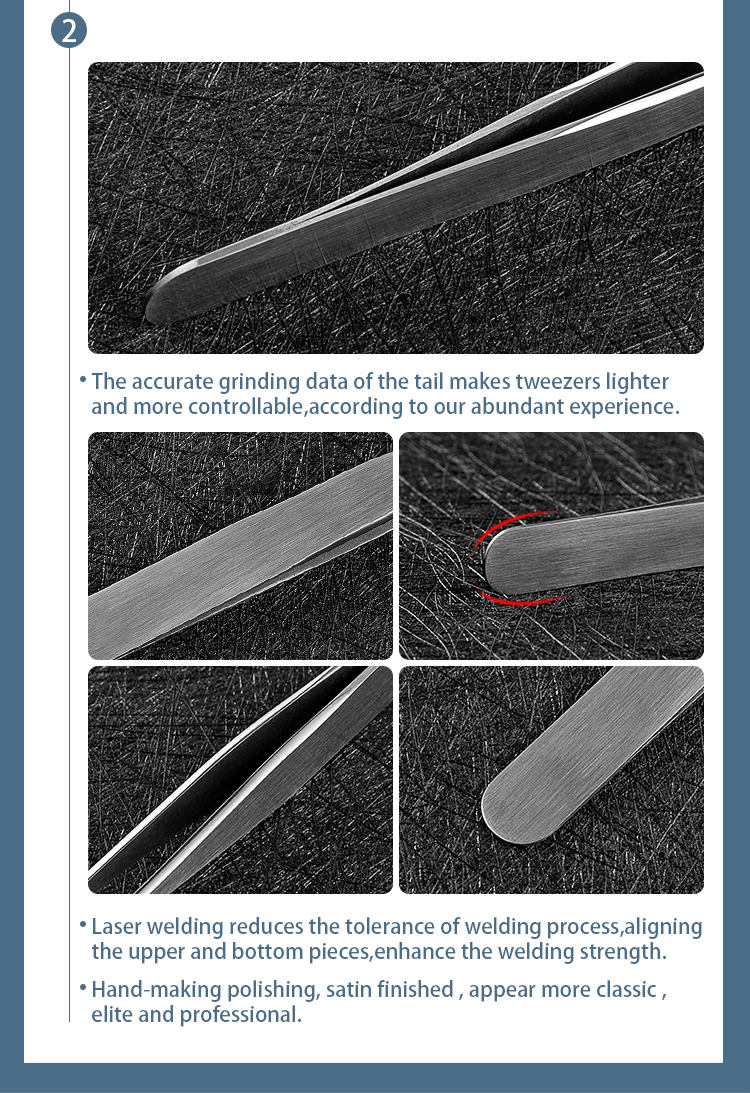 2

• The accurate grinding data of the tail makes tweezers lighter and more controllable,according to our abundant experience.

• Laser welding reduces the tolerance of welding process,aligning the upper and bottom pieces,enhance the welding strength.

• Hand-making polishing, satin finished , appear more classic , elite and professional.