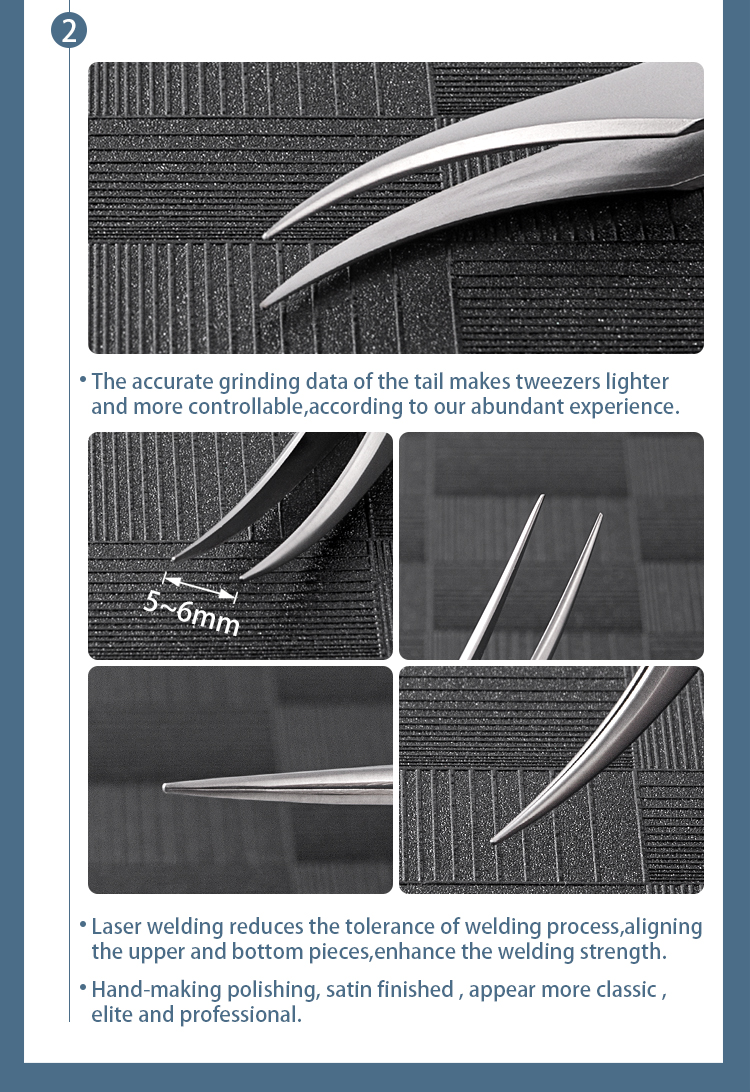 2

• The accurate grinding data of the tail makes tweezers lighter and more controllable,according to our abundant experience.

5~6mm

• Laser welding reduces the tolerance of welding process,aligning the upper and bottom pieces,enhance the welding strength.

• Hand-making polishing, satin finished , appear more classic , elite and professional.