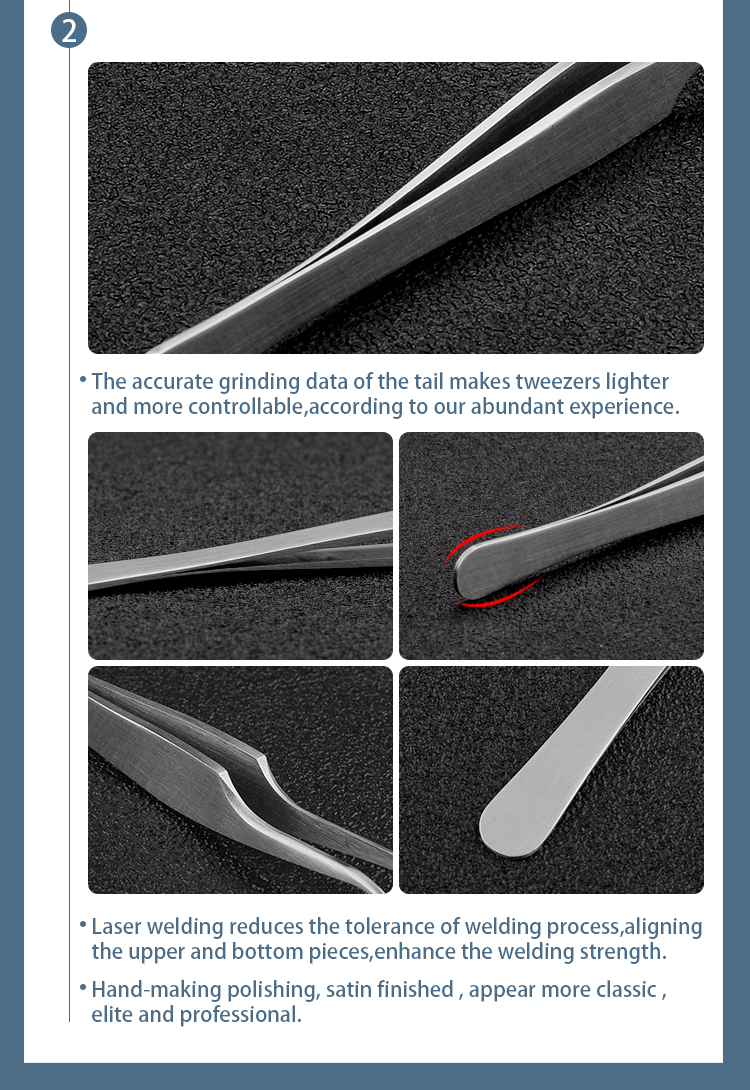 2

• The accurate grinding data of the tail makes tweezers lighter and more controllable,according to our abundant experience.

• Laser welding reduces the tolerance of welding process,aligning the upper and bottom pieces,enhance the welding strength.

• Hand-making polishing, satin finished , appear more classic , elite and professional.