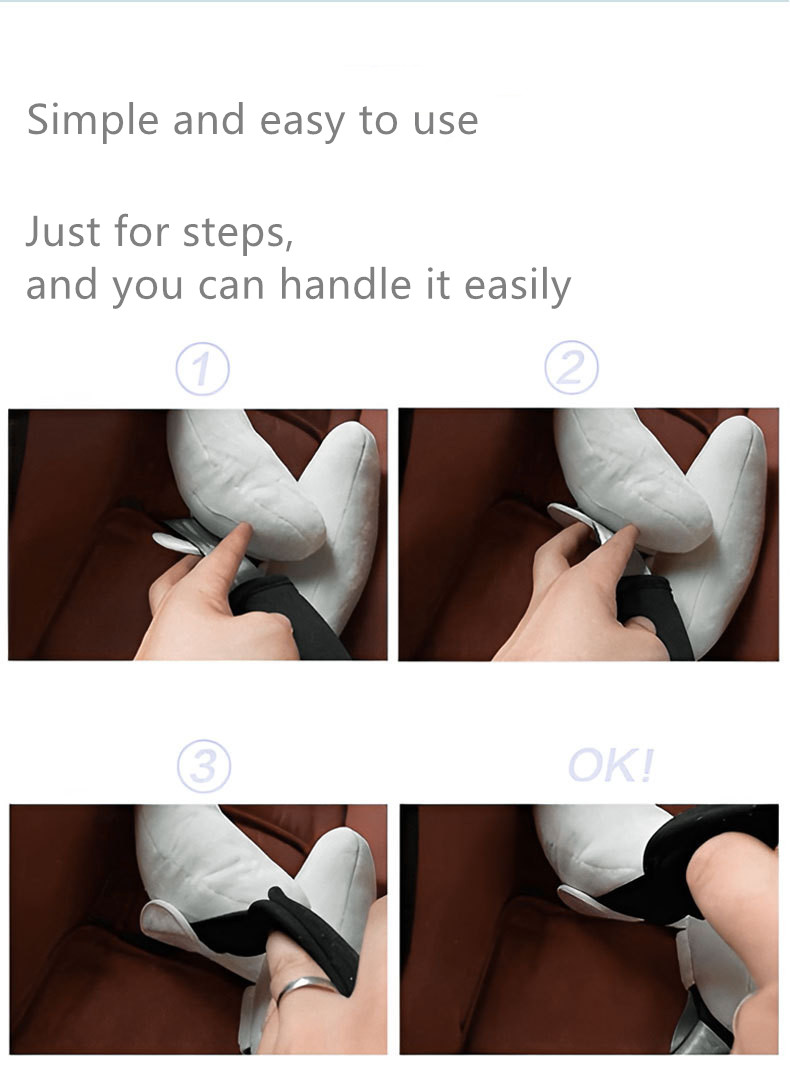 Simple and easy to use

Just for steps,
and you can handle it easily

①

②

③

OK!