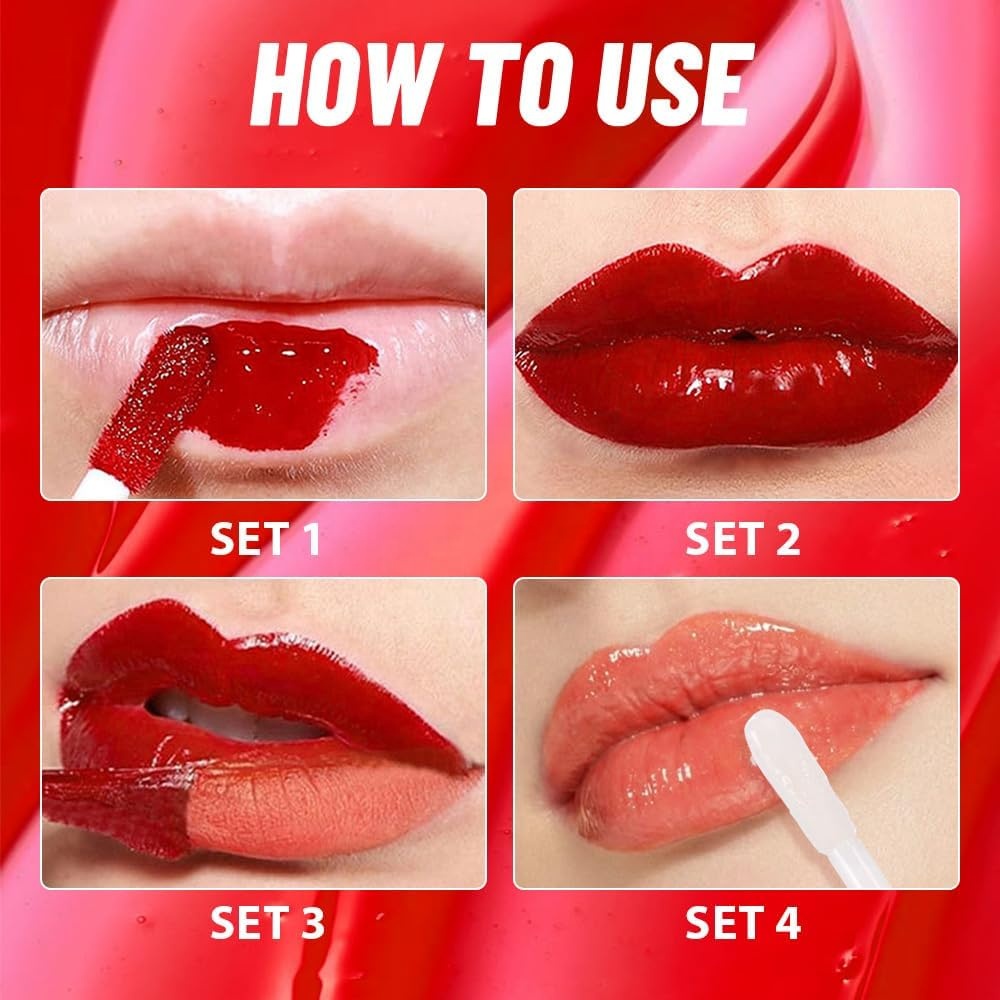 HOW TO USE

SET 1

SET 2

SET 3

SET 4