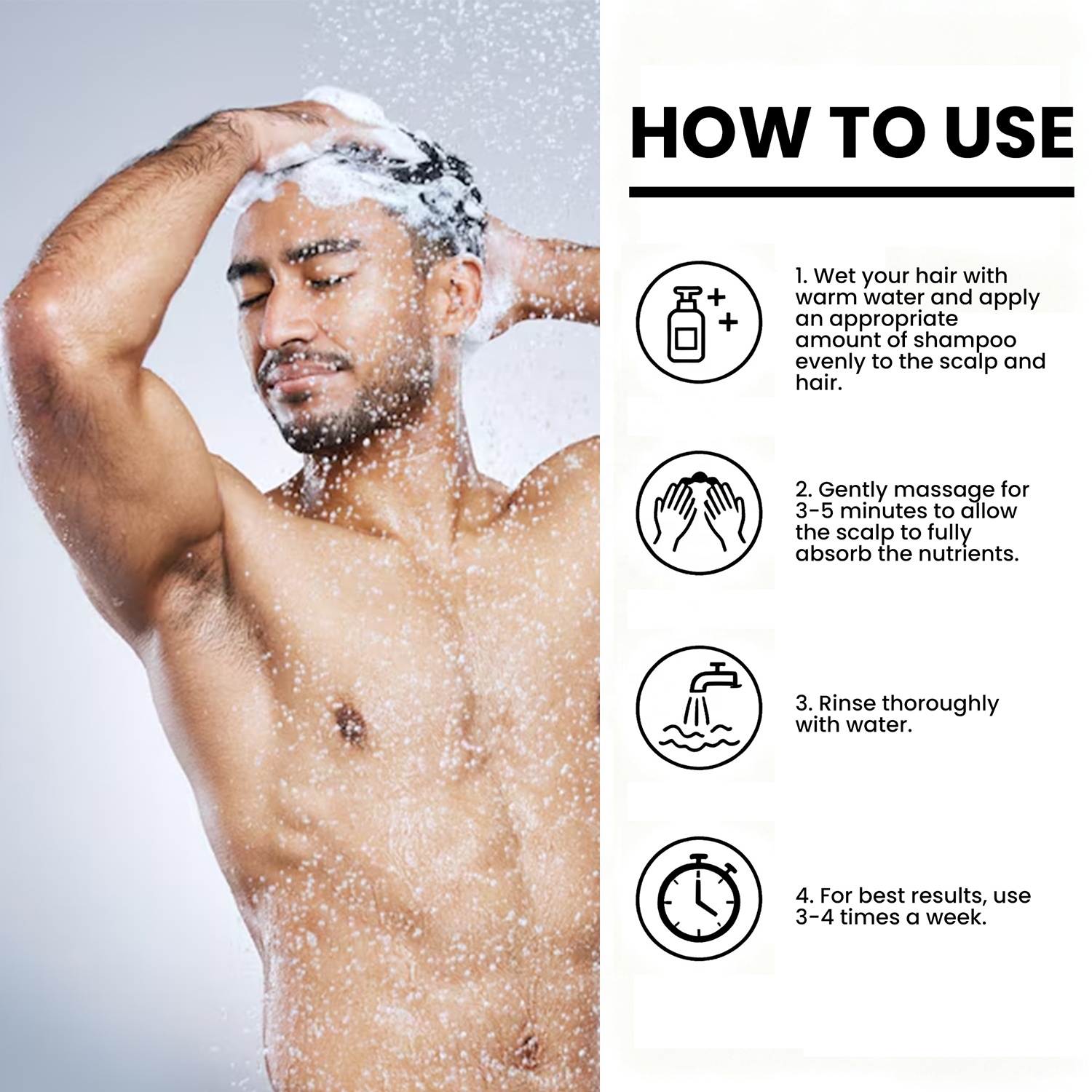 HOW TO USE

1. Wet your hair with warm water and apply an appropriate amount of shampoo evenly to the scalp and hair.

2. Gently massage for 3-5 minutes to allow the scalp to fully absorb the nutrients.

3. Rinse thoroughly with water.

4. For best results, use 3-4 times a week.