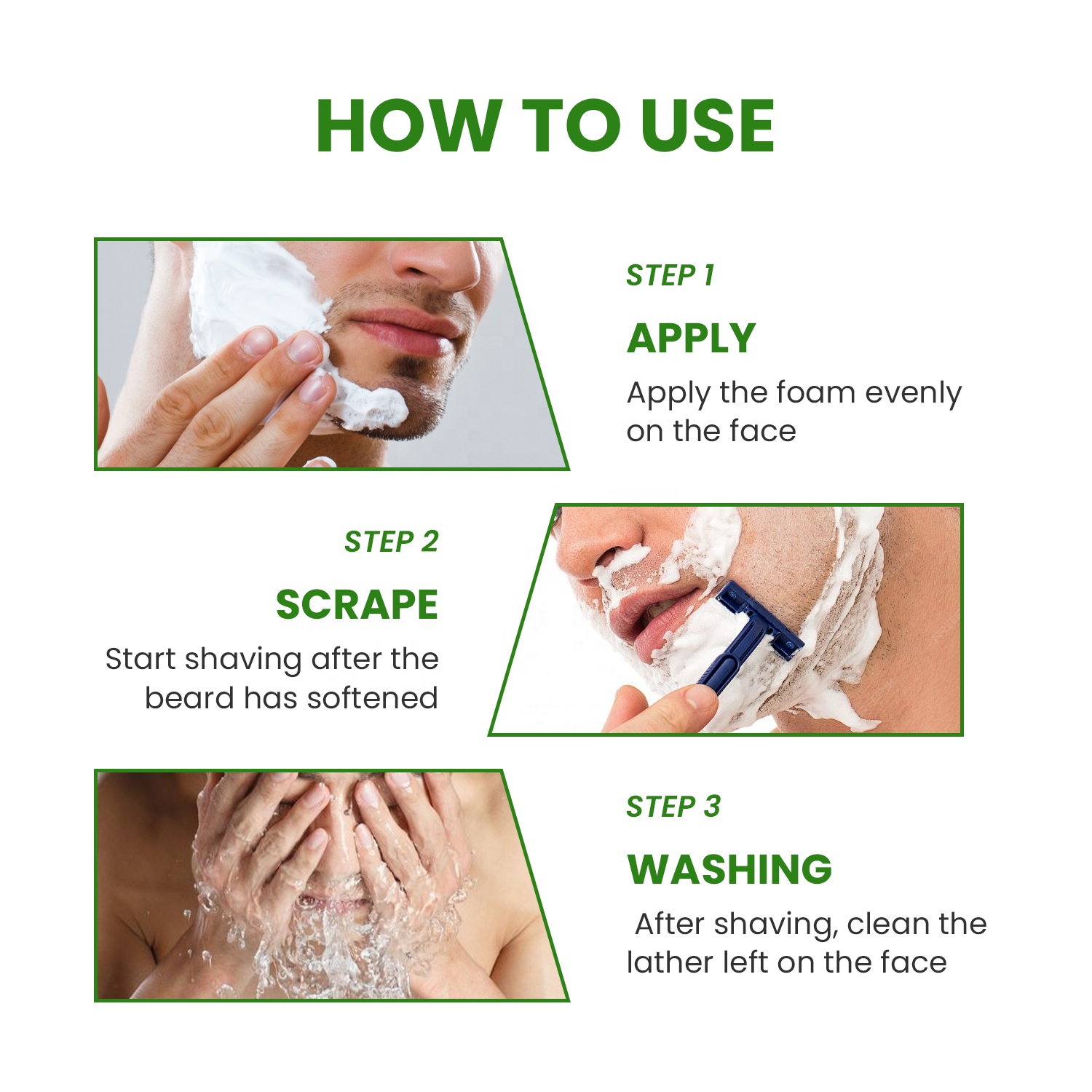 HOW TO USE

STEP 1

APPLY

Apply the foam evenly on the face

STEP 2

SCRAPE

Start shaving after the beard has softened

STEP 3

WASHING

After shaving, clean the lather left on the face