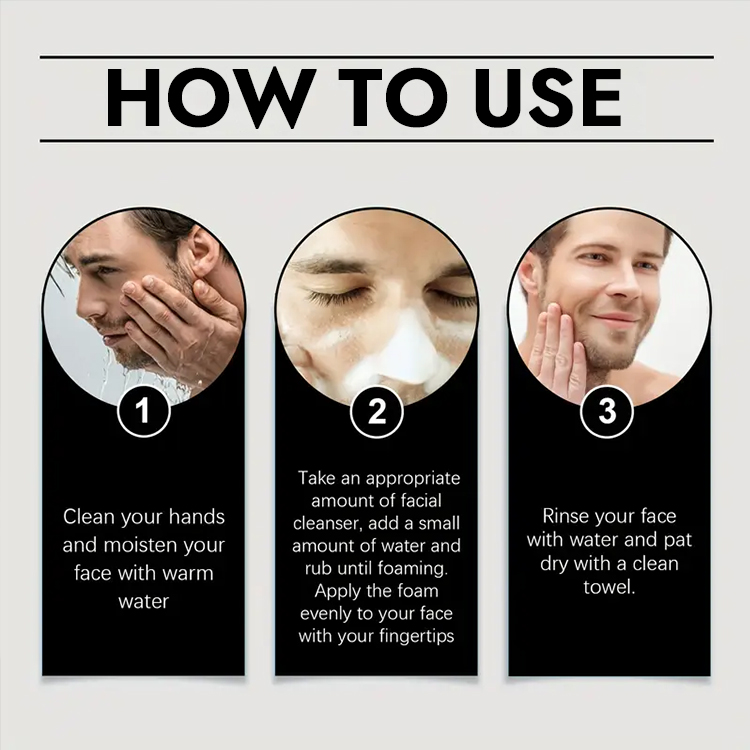 HOW TO USE

1

Clean your hands and moisten your face with warm water

2

Take an appropriate amount of facial cleanser, add a small amount of water and rub until foaming. Apply the foam evenly to your face with your fingertips

3

Rinse your face with water and pat dry with a clean towel.