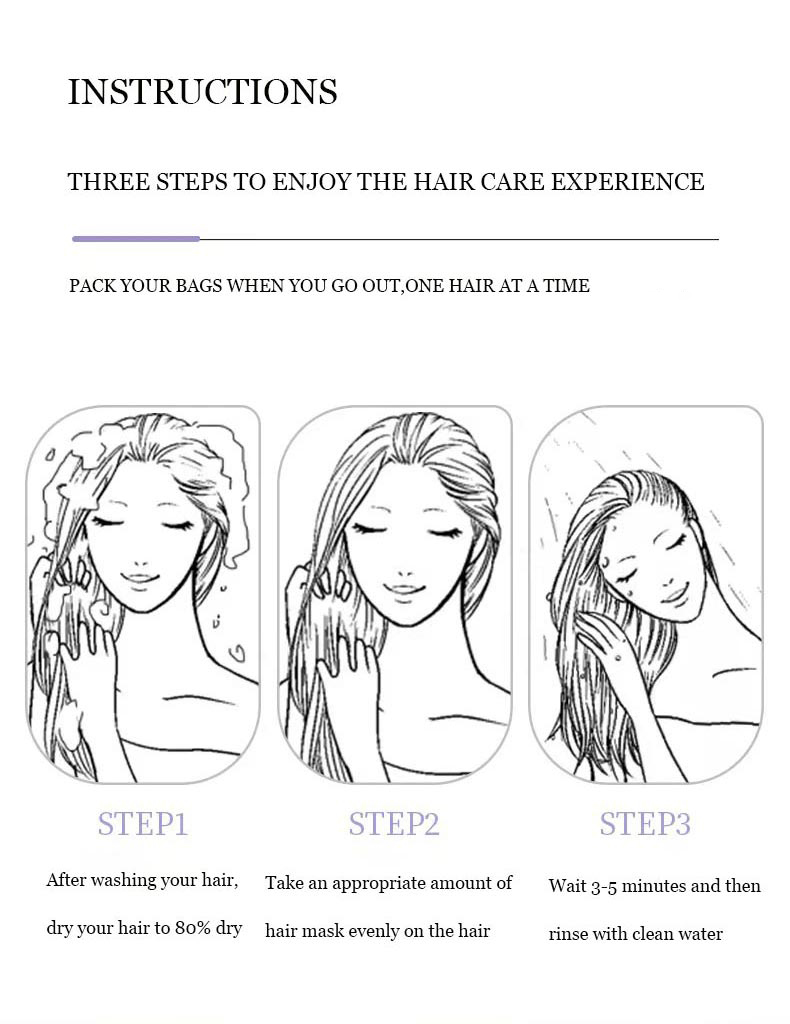 INSTRUCTIONS

THREE STEPS TO ENJOY THE HAIR CARE EXPERIENCE

PACK YOUR BAGS WHEN YOU GO OUT,ONE HAIR AT A TIME

STEP1

After washing your hair, dry your hair to 80% dry

STEP2

Take an appropriate amount of hair mask evenly on the hair

STEP3

Wait 3-5 minutes and then rinse with clean water