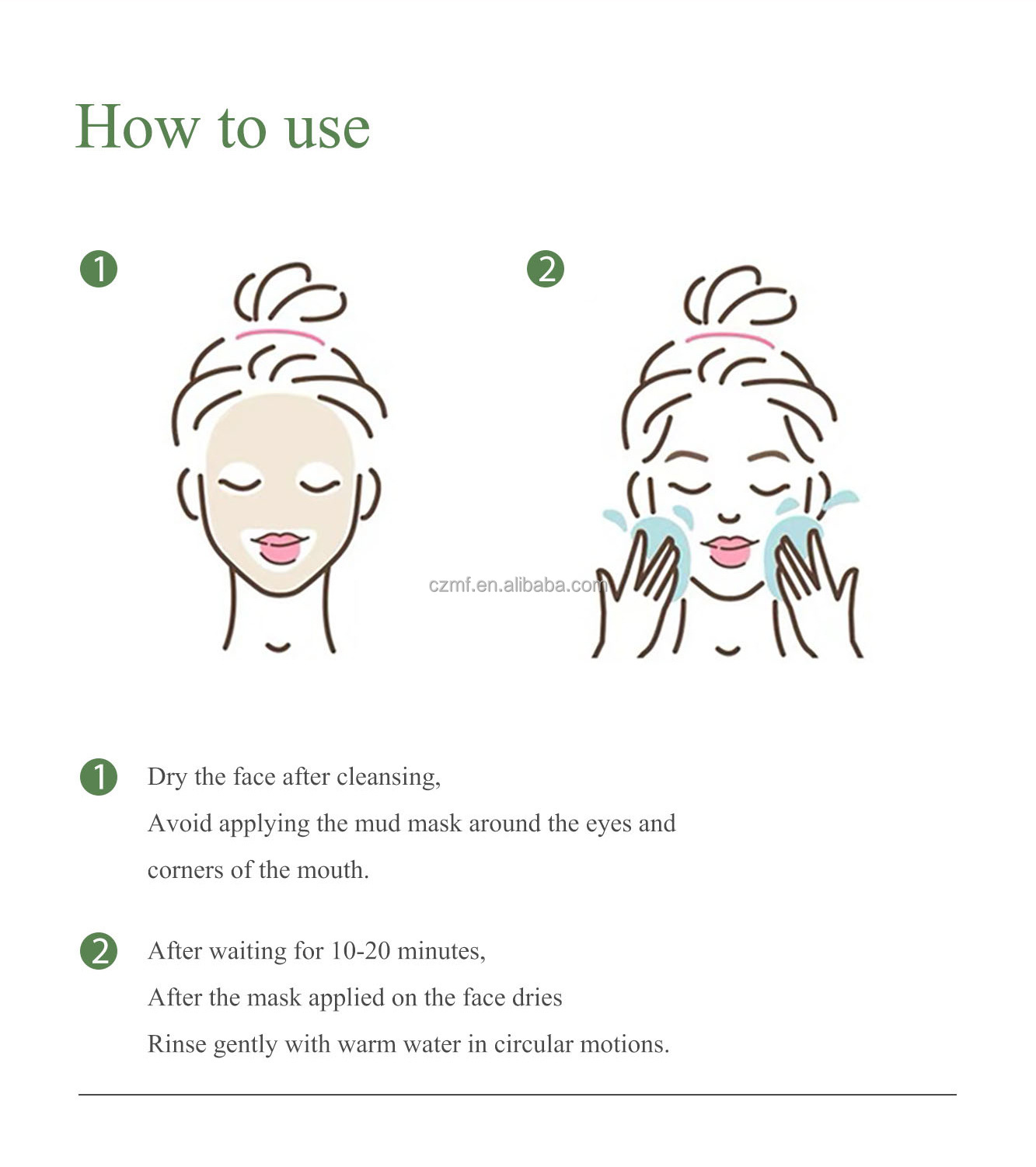 How to use

1

2

czmf.en.alibaba.com

1 Dry the face after cleansing,
Avoid applying the mud mask around the eyes and
corners of the mouth.

2 After waiting for 10-20 minutes,
After the mask applied on the face dries
Rinse gently with warm water in circular motions.