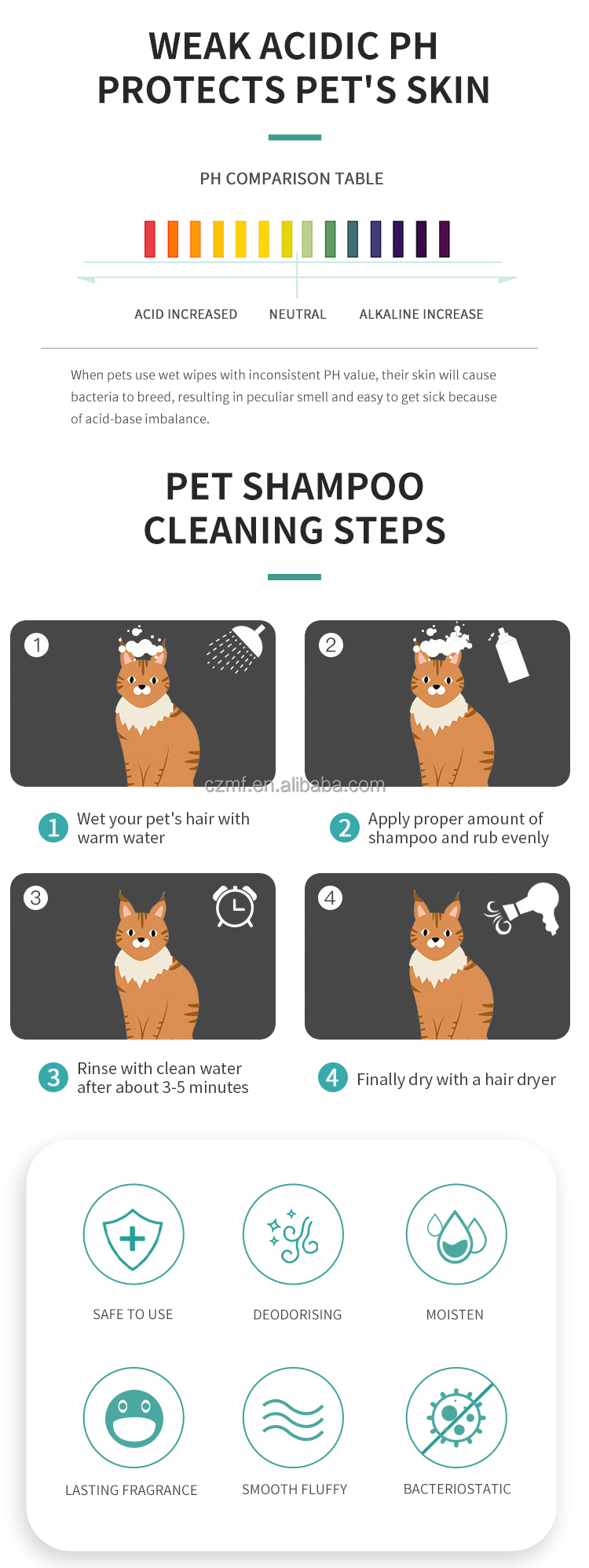 WEAK ACIDIC PH PROTECTS PET'S SKIN

PH COMPARISON TABLE

ACID INCREASED NEUTRAL ALKALINE INCREASE

When pets use wet wipes with inconsistent PH value, their skin will cause bacteria to breed, resulting in peculiar smell and easy to get sick because of acid-base imbalance.

PET SHAMPOO CLEANING STEPS

1

2

czmf.en.alibaba.com

1 Wet your pet's hair with warm water

2 Apply proper amount of shampoo and rub evenly

3

4

3 Rinse with clean water after about 3-5 minutes

4 Finally dry with a hair dryer

SAFE TO USE

DEODORISING

MOISTEN

LASTING FRAGRANCE

SMOOTH FLUFFY

BACTERIOSTATIC