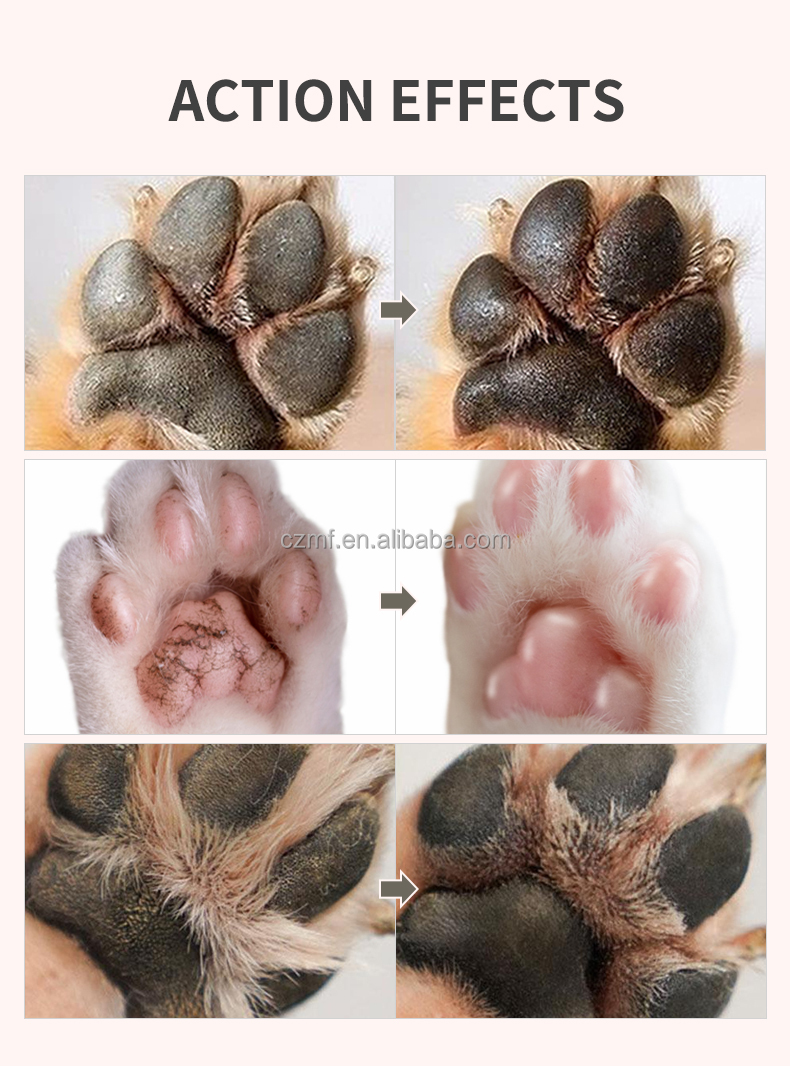 ACTION EFFECTS

czmf.en.alibaba.com