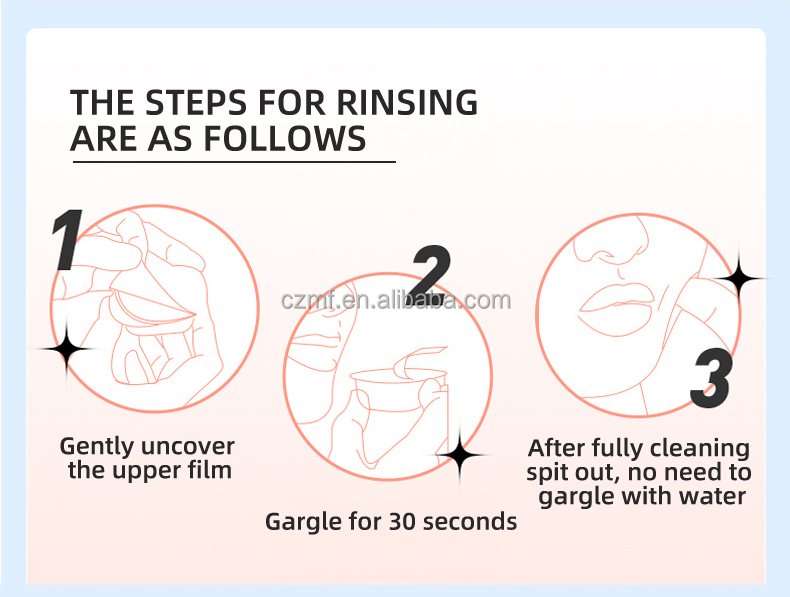 THE STEPS FOR RINSING ARE AS FOLLOWS

1

Gently uncover the upper film

2

czmf.en.alibaba.com

Gargle for 30 seconds

3

After fully cleaning spit out, no need to gargle with water