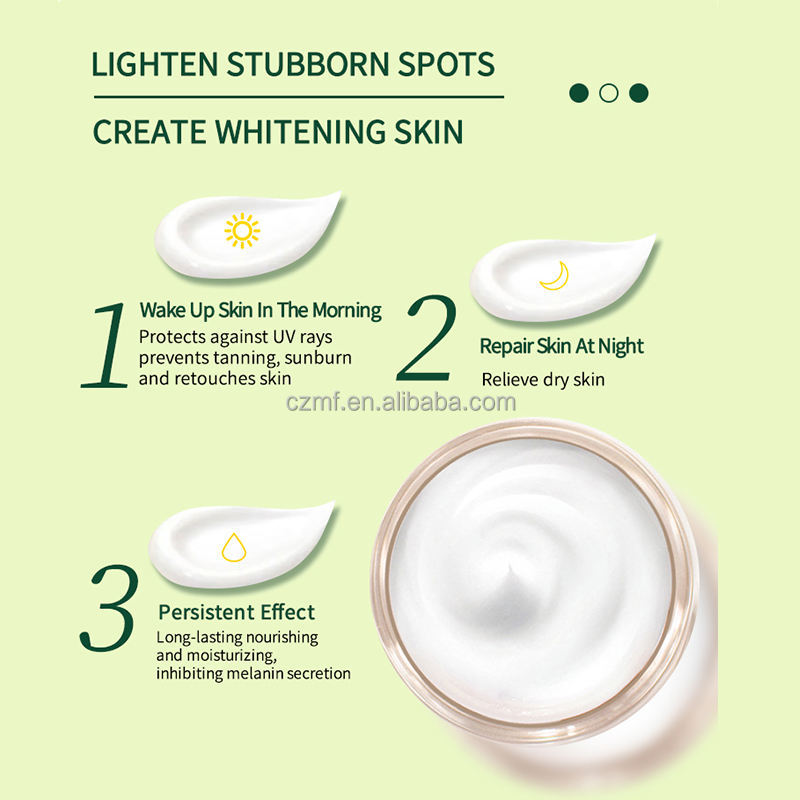 LIGHTEN STUBBORN SPOTS

CREATE WHITENING SKIN

1 Wake Up Skin In The Morning

Protects against UV rays prevents tanning, sunburn and retouches skin

2 Repair Skin At Night

Relieve dry skin

czmf.en.alibaba.com

3 Persistent Effect

Long-lasting nourishing and moisturizing, inhibiting melanin secretion