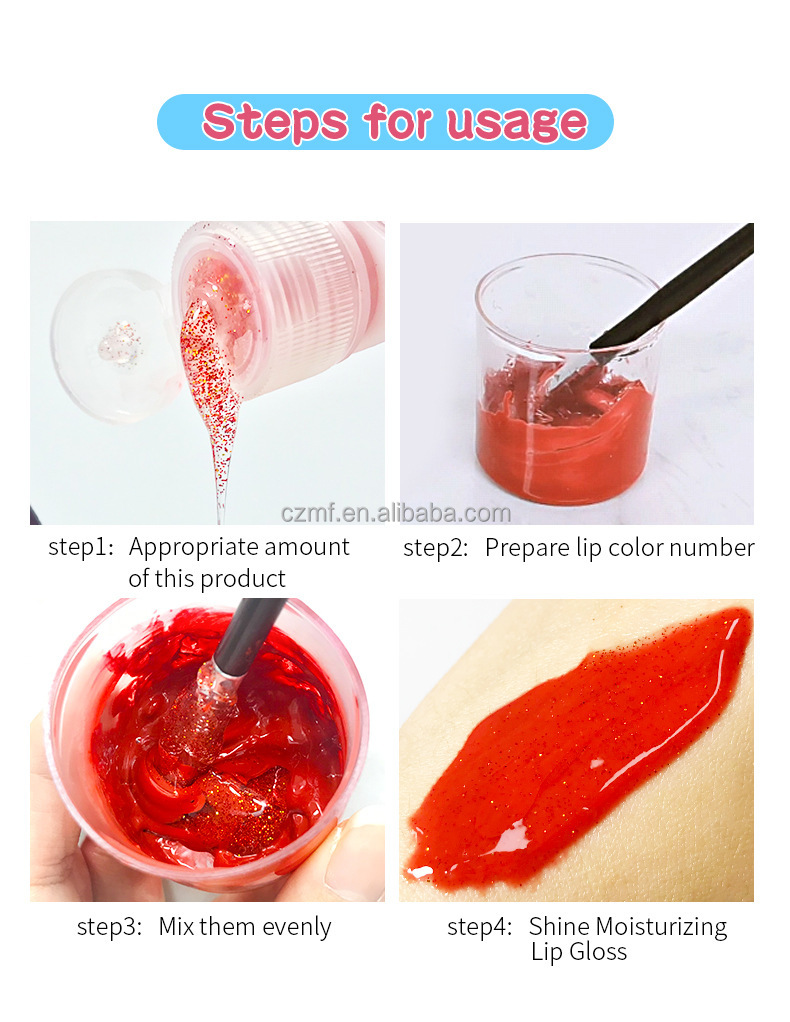 Steps for usage

czmf.en.alibaba.com

step1: Appropriate amount of this product

step2: Prepare lip color number

step3: Mix them evenly

step4: Shine Moisturizing Lip Gloss