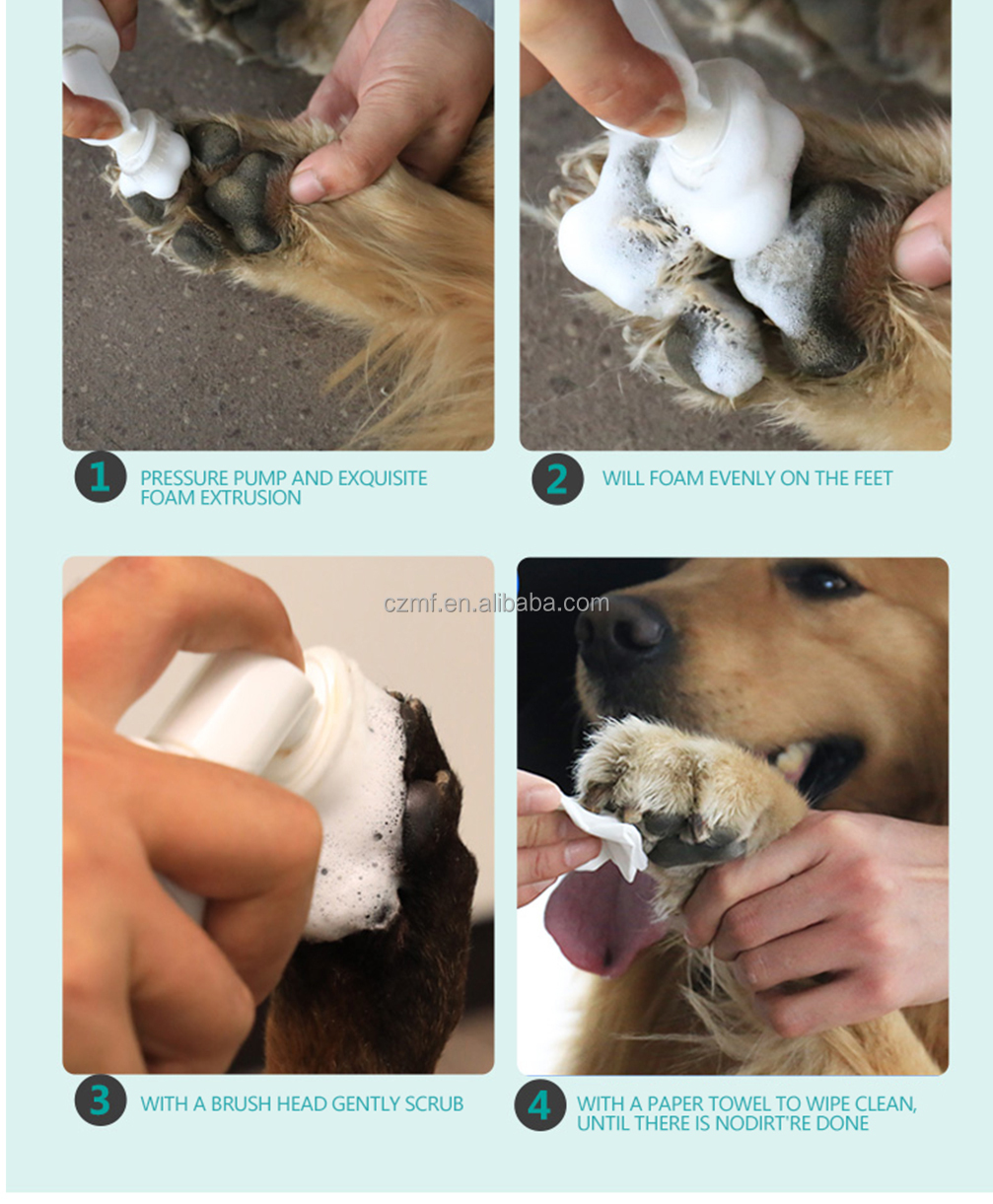 1 PRESSURE PUMP AND EXQUISITE FOAM EXTRUSION

2 WILL FOAM EVENLY ON THE FEET

czmf.en.alibaba.com

3 WITH A BRUSH HEAD GENTLY SCRUB

4 WITH A PAPER TOWEL TO WIPE CLEAN, UNTIL THERE IS NODIRT'RE DONE