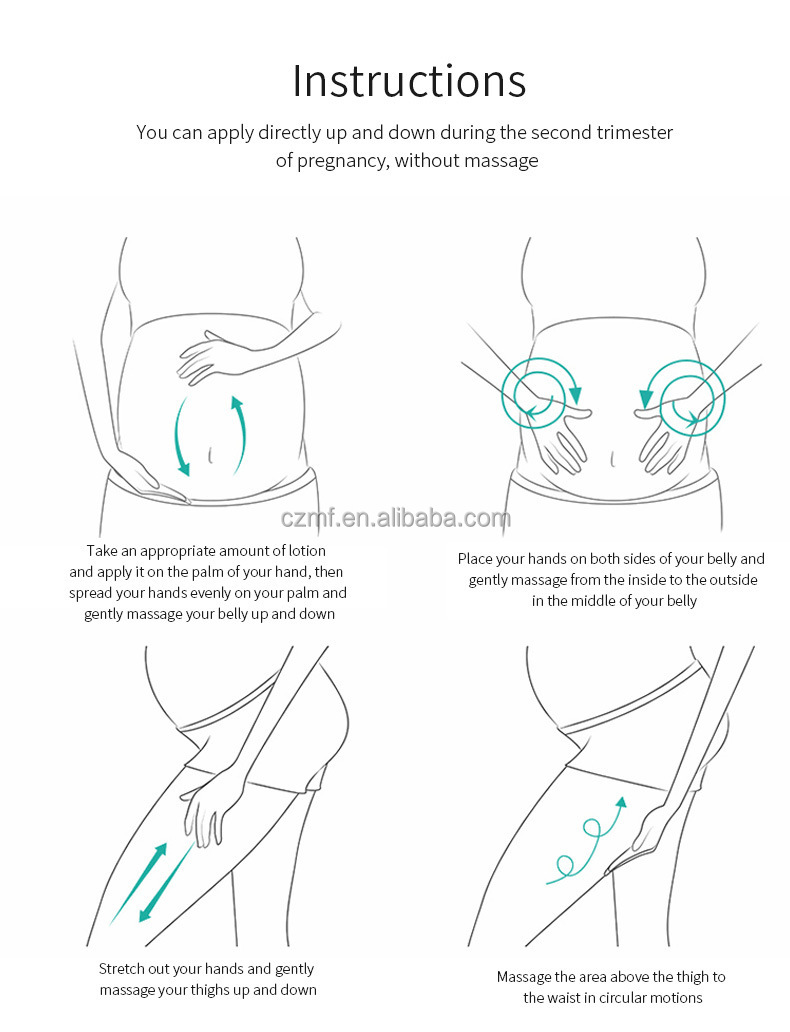 Instructions

You can apply directly up and down during the second trimester of pregnancy, without massage

czmf.en.alibaba.com

Take an appropriate amount of lotion and apply it on the palm of your hand, then spread your hands evenly on your palm and gently massage your belly up and down

Place your hands on both sides of your belly and gently massage from the inside to the outside in the middle of your belly

Stretch out your hands and gently massage your thighs up and down

Massage the area above the thigh to the waist in circular motions