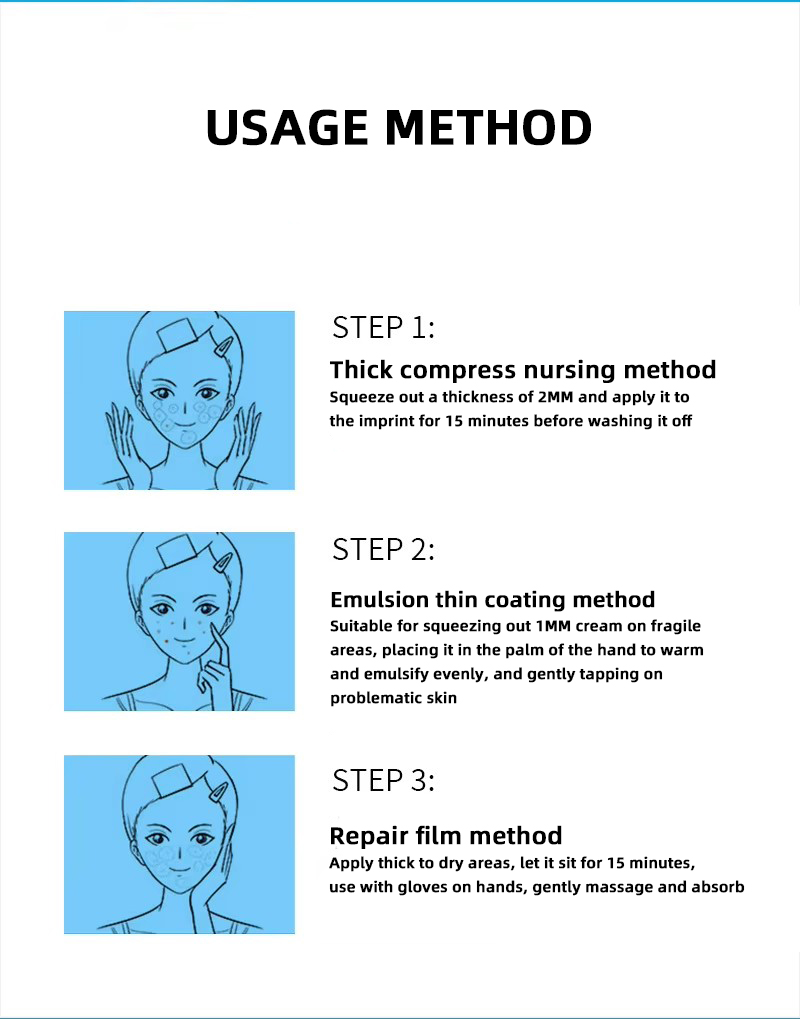 USAGE METHOD

STEP 1:

Thick compress nursing method

Squeeze out a thickness of 2MM and apply it to the imprint for 15 minutes before washing it off

STEP 2:

Emulsion thin coating method

Suitable for squeezing out 1MM cream on fragile areas, placing it in the palm of the hand to warm and emulsify evenly, and gently tapping on problematic skin

STEP 3:

Repair film method

Apply thick to dry areas, let it sit for 15 minutes, use with gloves on hands, gently massage and absorb