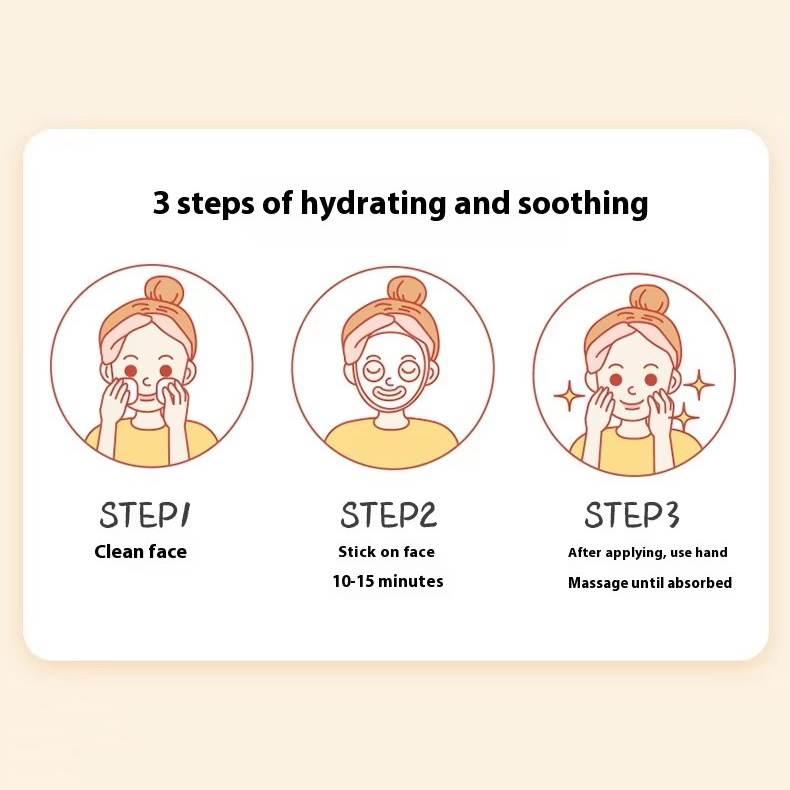 3 steps of hydrating and soothing

STEP1
Clean face

STEP2
Stick on face
10-15 minutes

STEP3
After applying, use hand
Massage until absorbed