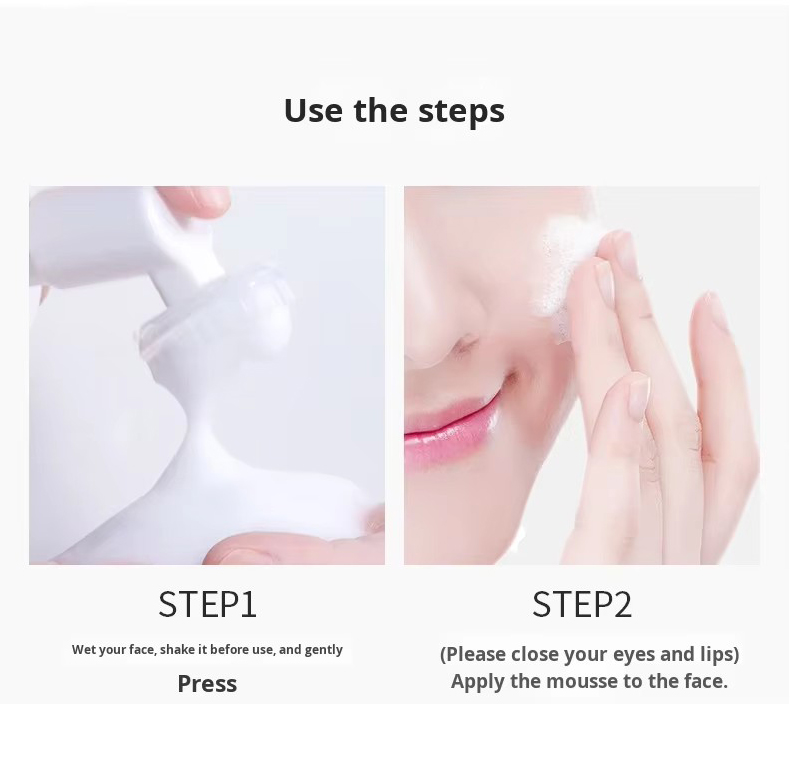 Use the steps

STEP1

Wet your face, shake it before use, and gently

Press

STEP2

(Please close your eyes and lips)
Apply the mousse to the face.